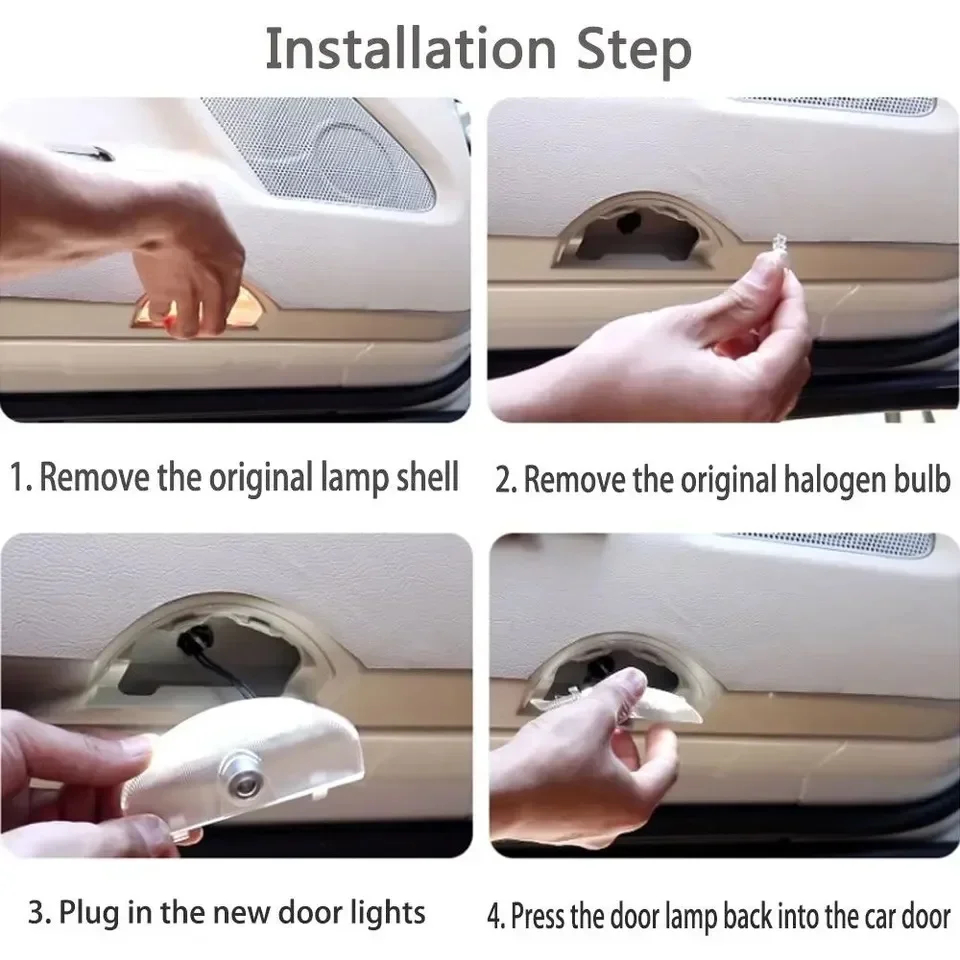 Installation Step

1. Remove the original lamp shell

2. Remove the original halogen bulb

3. Plug in the new door lights

4. Press the door lamp back into the car door