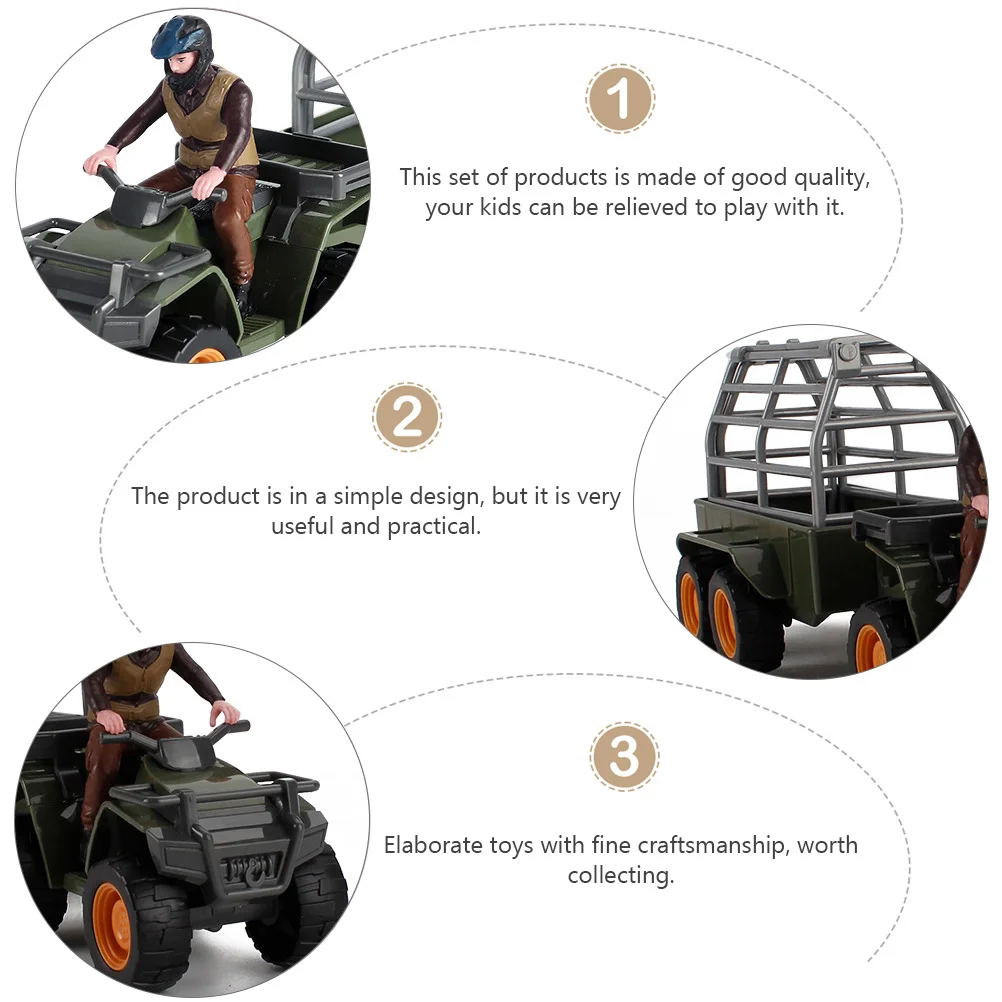 1

This set of products is made of good quality, your kids can be relieved to play with it.

2

The product is in a simple design, but it is very useful and practical.

3

Elaborate toys with fine craftsmanship, worth collecting.