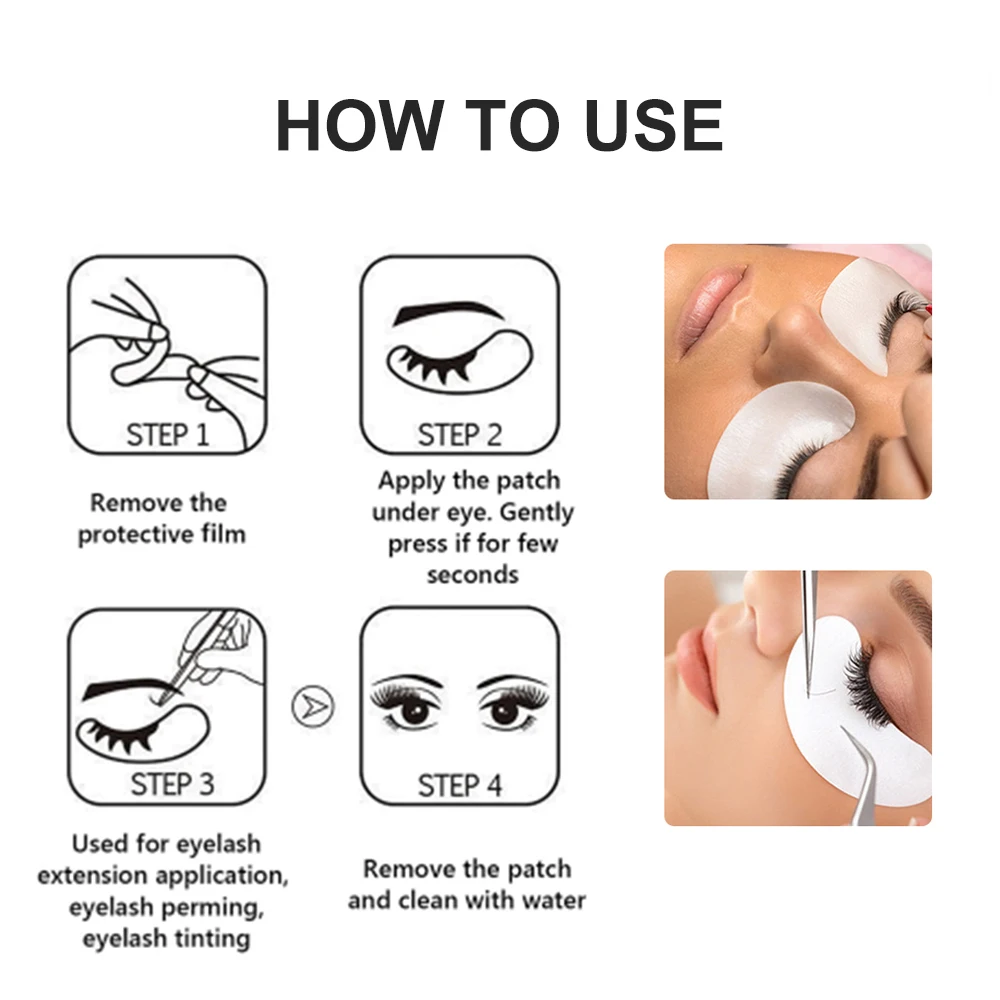 HOW TO USE

STEP 1

Remove the protective film

STEP 2

Apply the patch under eye. Gently press if for few seconds

STEP 3

Used for eyelash extension application, eyelash perming, eyelash tinting

STEP 4

Remove the patch and clean with water