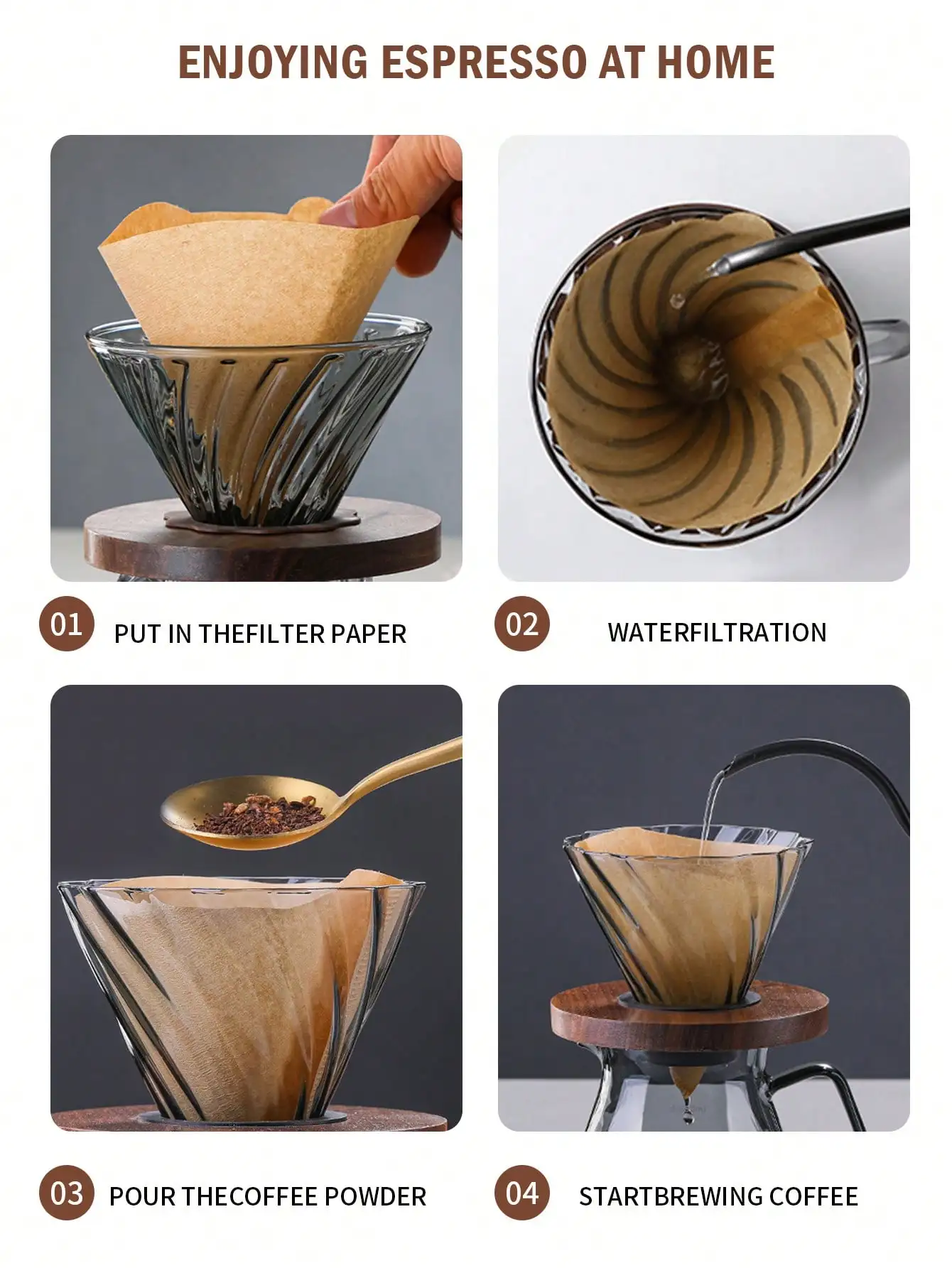 ENJOYING ESPRESSO AT HOME

01 PUT IN THEFILTER PAPER

02 WATERFILTRATION

03 POUR THECOFFEE POWDER

04 STARTBREWING COFFEE