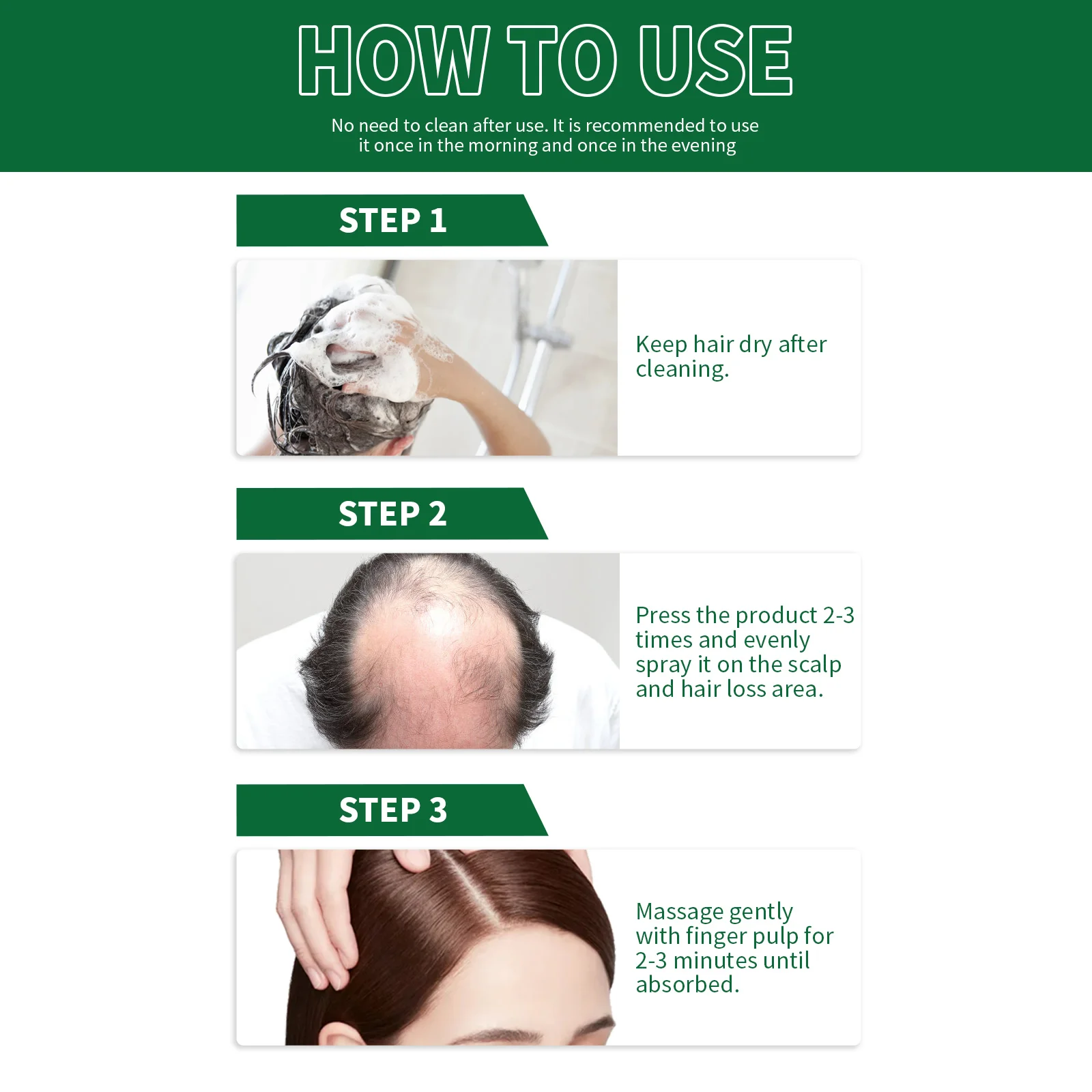 HOW TO USE

No need to clean after use. It is recommended to use it once in the morning and once in the evening

STEP 1

Keep hair dry after cleaning.

STEP 2

Press the product 2-3 times and evenly spray it on the scalp and hair loss area.

STEP 3

Massage gently with finger pulp for 2-3 minutes until absorbed.