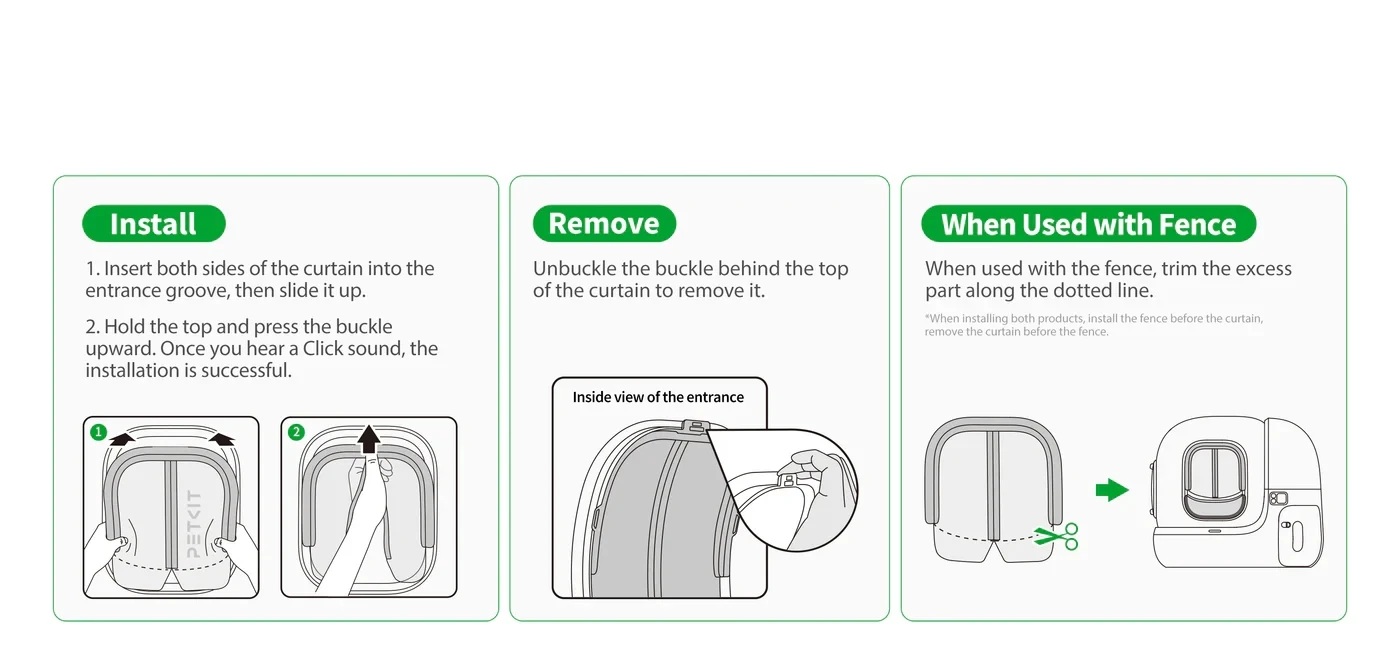 Install

1. Insert both sides of the curtain into the entrance groove, then slide it up.

2. Hold the top and press the buckle upward. Once you hear a Click sound, the installation is successful.

1

PETKIT

2

Remove

Unbuckle the buckle behind the top of the curtain to remove it.

Inside view of the entrance

When Used with Fence

When used with the fence, trim the excess part along the dotted line.

*When installing both products, install the fence before the curtain, remove the curtain before the fence.