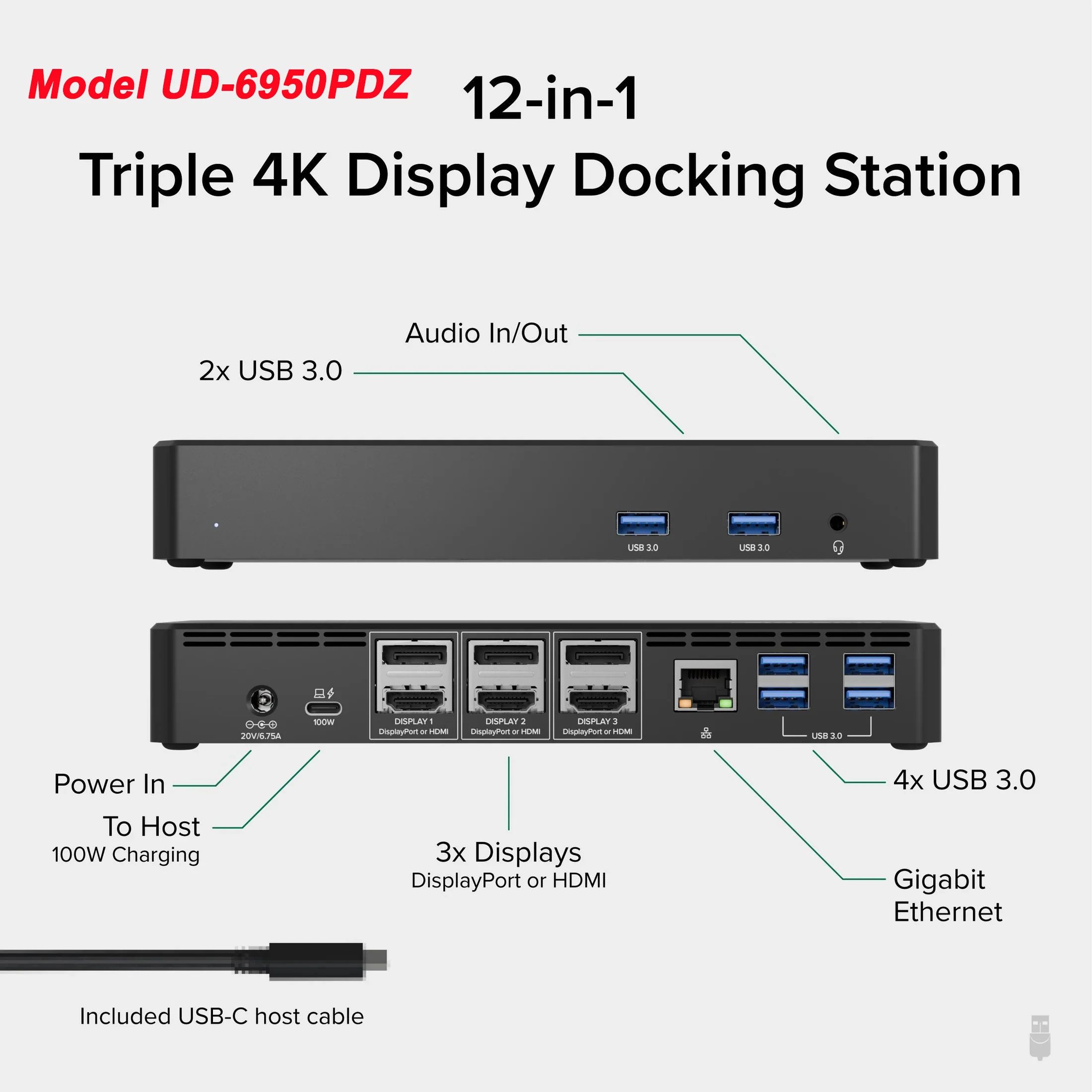 Model UD-6950PDZ

12-in-1

Triple 4K Display Docking Station

Audio In/Out

2x USB 3.0

USB 3.0

USB 3.0

20V/6.75A

100W

DISPLAY 1
DisplayPort or HDMI

DISPLAY 2
DisplayPort or HDMI

DISPLAY 3
DisplayPort or HDMI

USB 3.0

Power In

To Host
100W Charging

3x Displays
DisplayPort or HDMI

4x USB 3.0

Gigabit
Ethernet

Included USB-C host cable