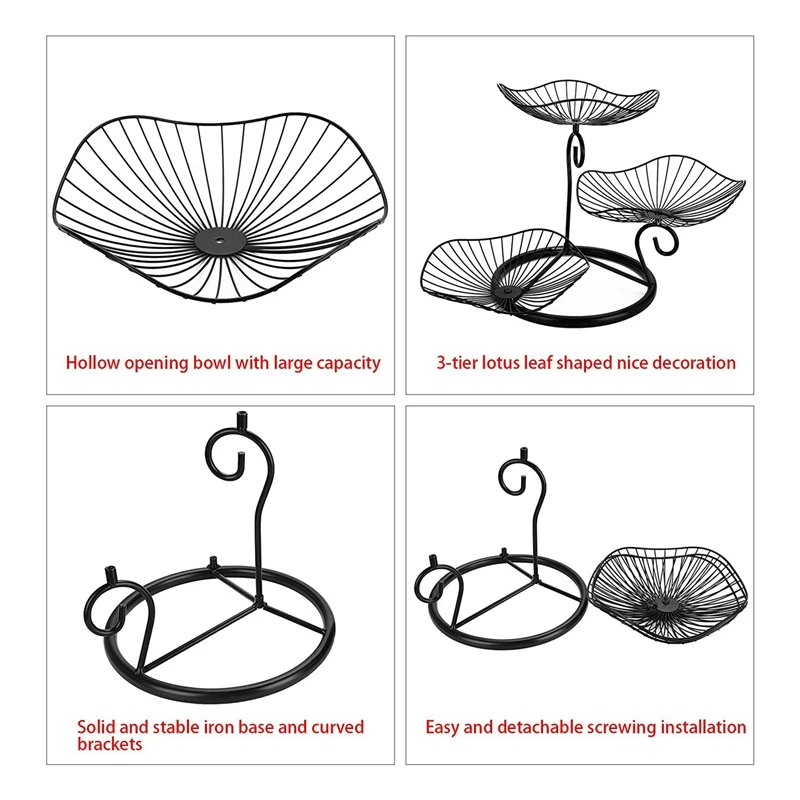 Hollow opening bowl with large capacity

3-tier lotus leaf shaped nice decoration

Solid and stable iron base and curved brackets

Easy and detachable screwing installation