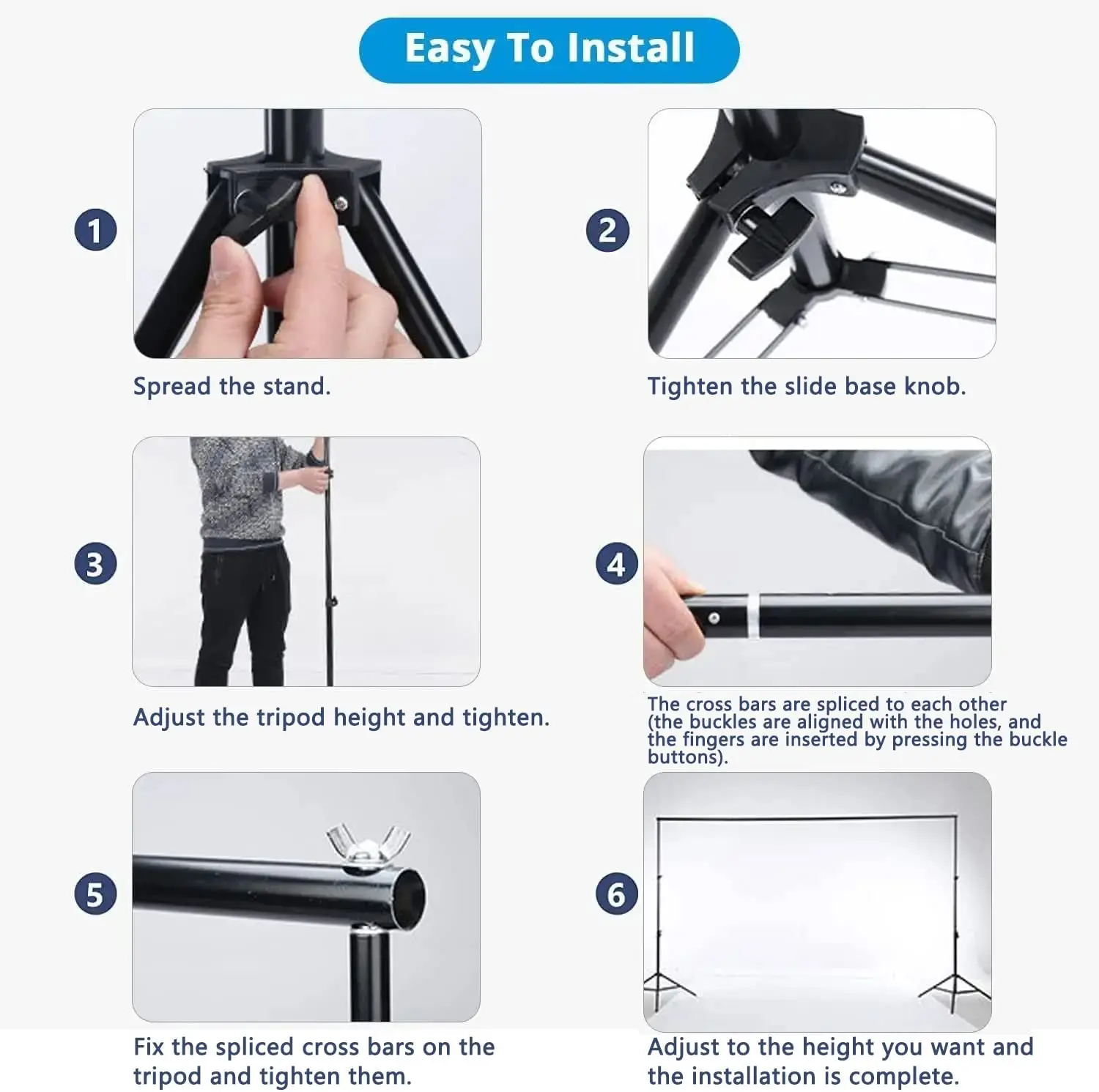 Easy To Install

1

Spread the stand.

2

Tighten the slide base knob.

3

Adjust the tripod height and tighten.

4

The cross bars are spliced to each other (the buckles are aligned with the holes, and the fingers are inserted by pressing the buckle buttons).

5

Fix the spliced cross bars on the tripod and tighten them.

6

Adjust to the height you want and the installation is complete.