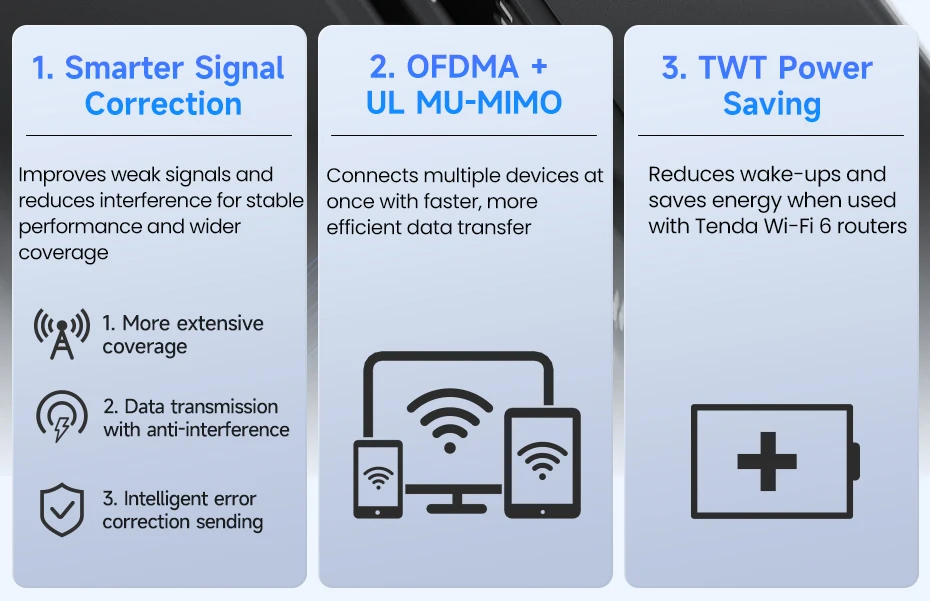 1. Smarter Signal Correction

Improves weak signals and reduces interference for stable performance and wider coverage

1. More extensive coverage

2. Data transmission with anti-interference

3. Intelligent error correction sending

2. OFDMA + UL MU-MIMO

Connects multiple devices at once with faster, more efficient data transfer

3. TWT Power Saving

Reduces wake-ups and saves energy when used with Tenda Wi-Fi 6 routers