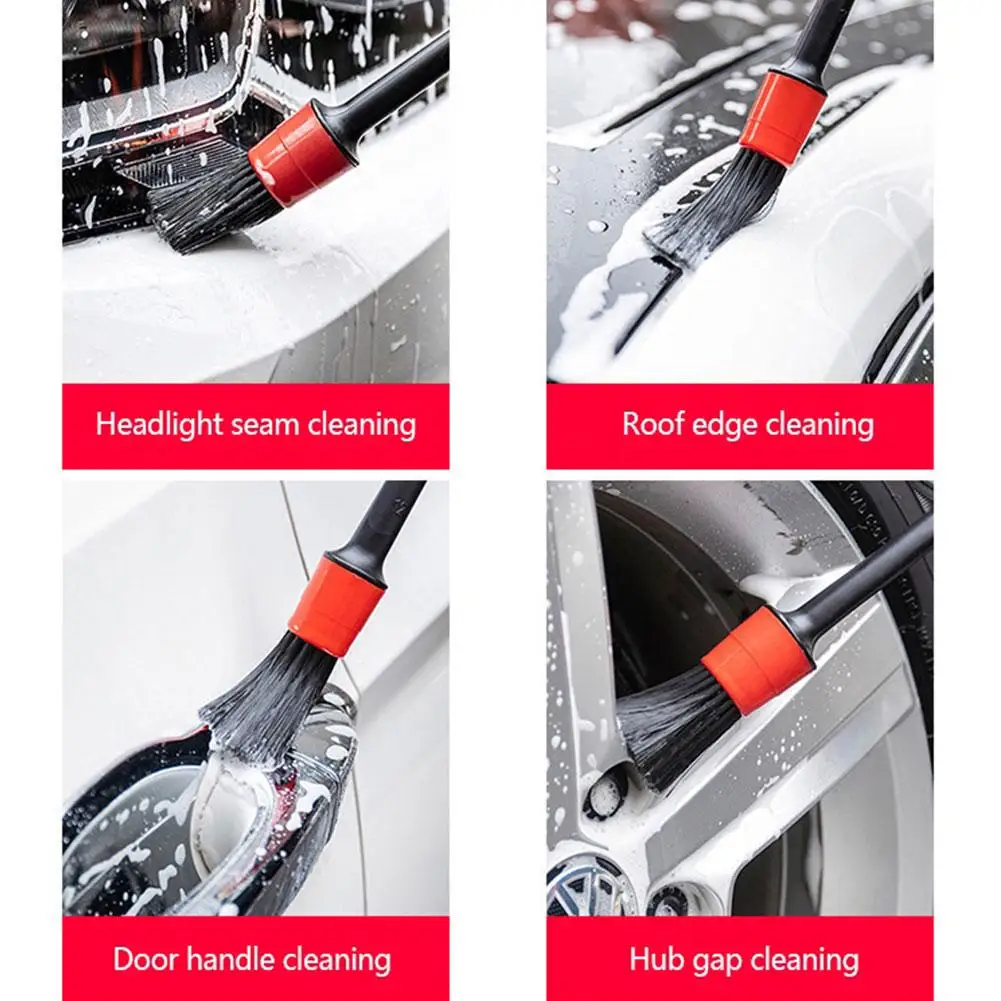 Headlight seam cleaning

Roof edge cleaning

Door handle cleaning

Hub gap cleaning