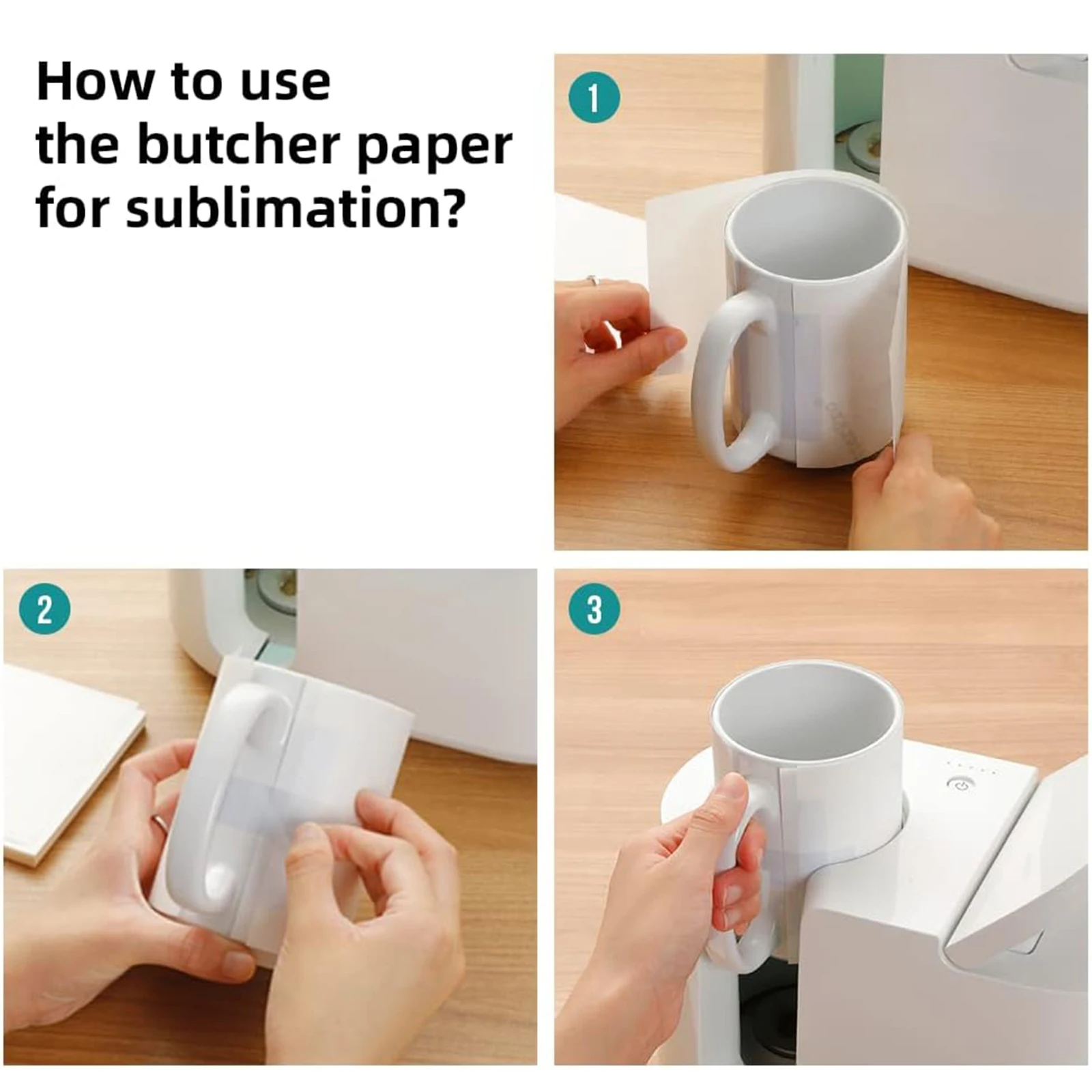 How to use the butcher paper for sublimation?

1

2

3