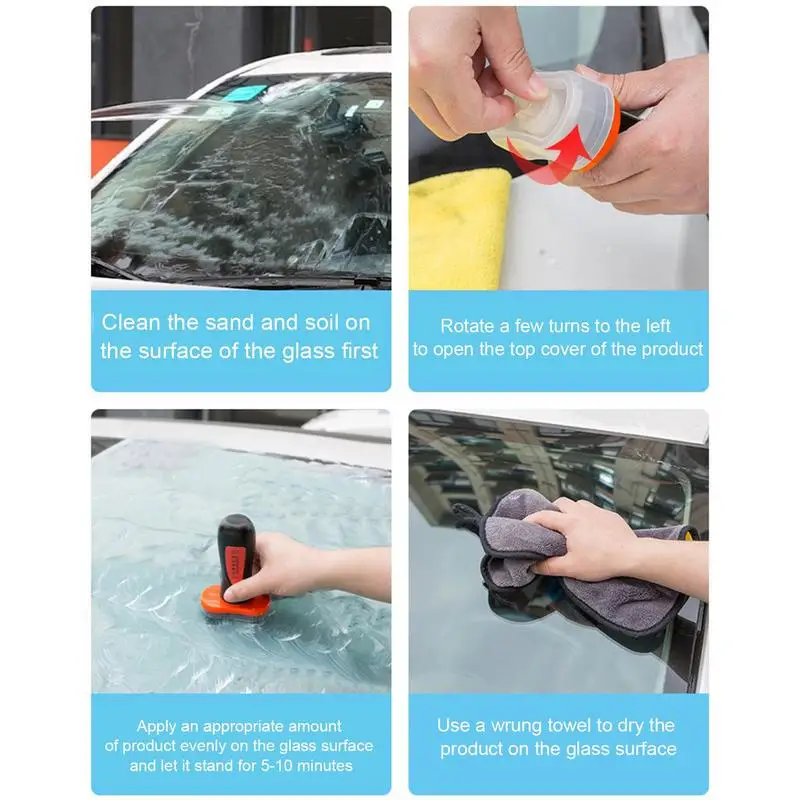 Clean the sand and soil on the surface of the glass first

Rotate a few turns to the left to open the top cover of the product

Apply an appropriate amount of product evenly on the glass surface and let it stand for 5-10 minutes

Use a wrung towel to dry the product on the glass surface