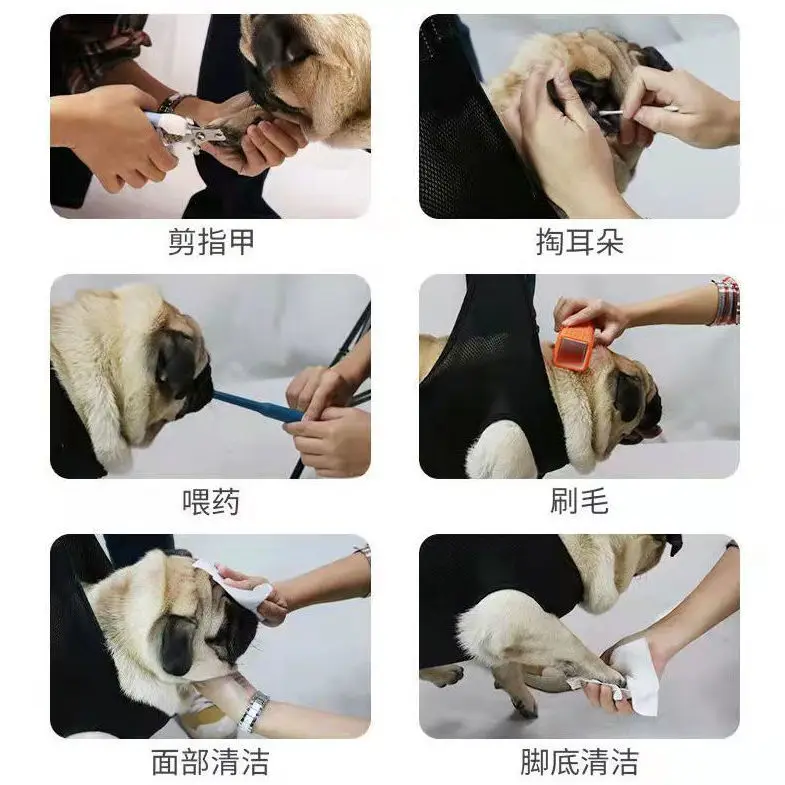 剪指甲

掏耳朵

喂药

刷毛

面部清洁

脚底清洁