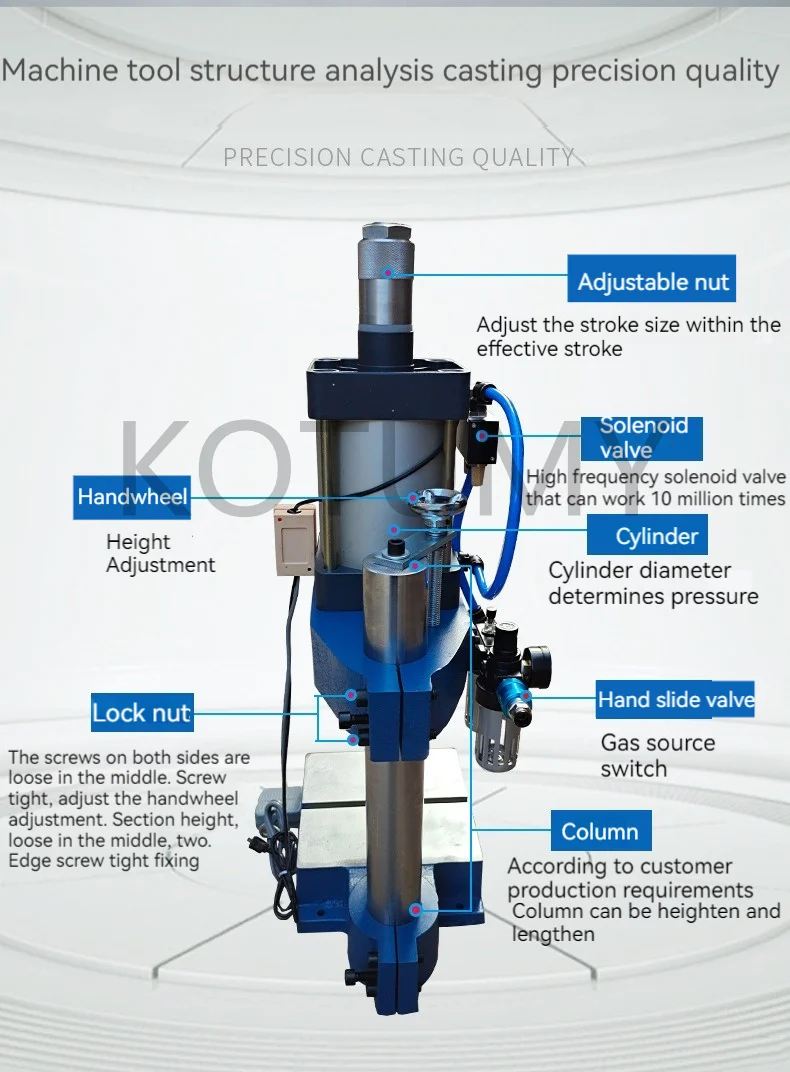 Machine tool structure analysis casting precision quality

PRECISION CASTING QUALITY

KOTOMY

Adjustable nut

Adjust the stroke size within the effective stroke

Solenoid valve

High frequency solenoid valve that can work 10 million times

Handwheel

Height Adjustment

Cylinder

Cylinder diameter determines pressure

Lock nut

The screws on both sides are loose in the middle. Screw tight, adjust the handwheel adjustment. Section height, loose in the middle, two. Edge screw tight fixing

Hand slide valve

Gas source switch

Column

According to customer production requirements
Column can be heighten and lengthen