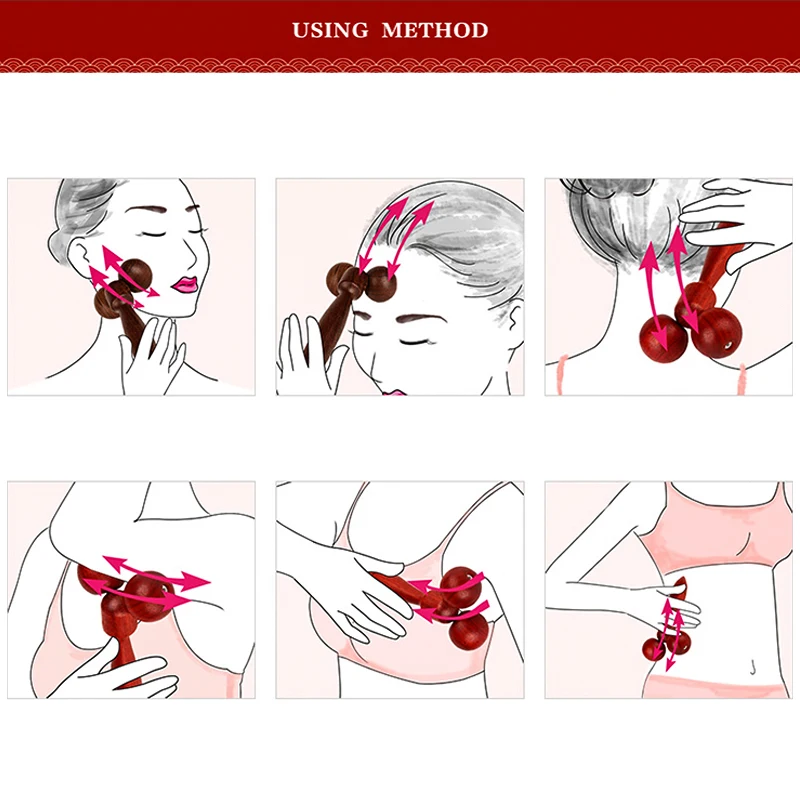 USING METHOD