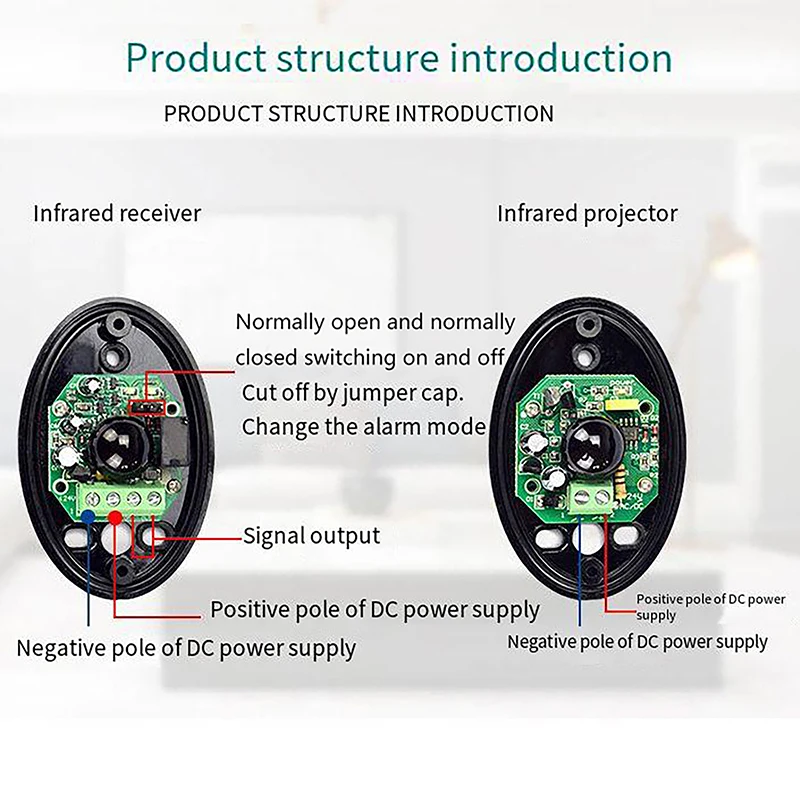 Product structure introduction

PRODUCT STRUCTURE INTRODUCTION

Infrared receiver

Infrared projector

Normally open and normally closed switching on and off Cut off by jumper cap. Change the alarm mode

Signal output

Positive pole of DC power supply

Negative pole of DC power supply

Positive pole of DC power supply

Negative pole of DC power supply