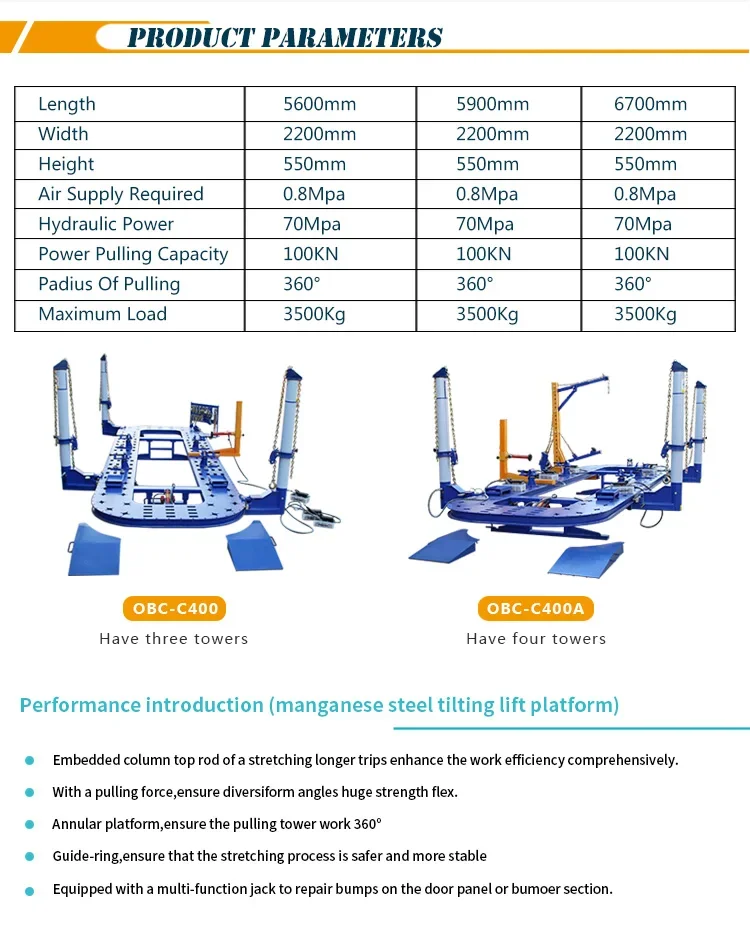 PRODUCT PARAMETERS

| Length | 5600mm | 5900mm | 6700mm |
|---|---|---|---|
| Width | 2200mm | 2200mm | 2200mm |
| Height | 550mm | 550mm | 550mm |
| Air Supply Required | 0.8Mpa | 0.8Mpa | 0.8Mpa |
| Hydraulic Power | 70Mpa | 70Mpa | 70Mpa |
| Power Pulling Capacity | 100KN | 100KN | 100KN |
| Padius Of Pulling | 360° | 360° | 360° |
| Maximum Load | 3500Kg | 3500Kg | 3500Kg |

OBC-C400
Have three towers

OBC-C400A
Have four towers

Performance introduction (manganese steel tilting lift platform)

Embedded column top rod of a stretching longer trips enhance the work efficiency comprehensively.

With a pulling force,ensure diversiform angles huge strength flex.

Annular platform,ensure the pulling tower work 360°

Guide-ring,ensure that the stretching process is safer and more stable

Equipped with a multi-function jack to repair bumps on the door panel or bumoer section.