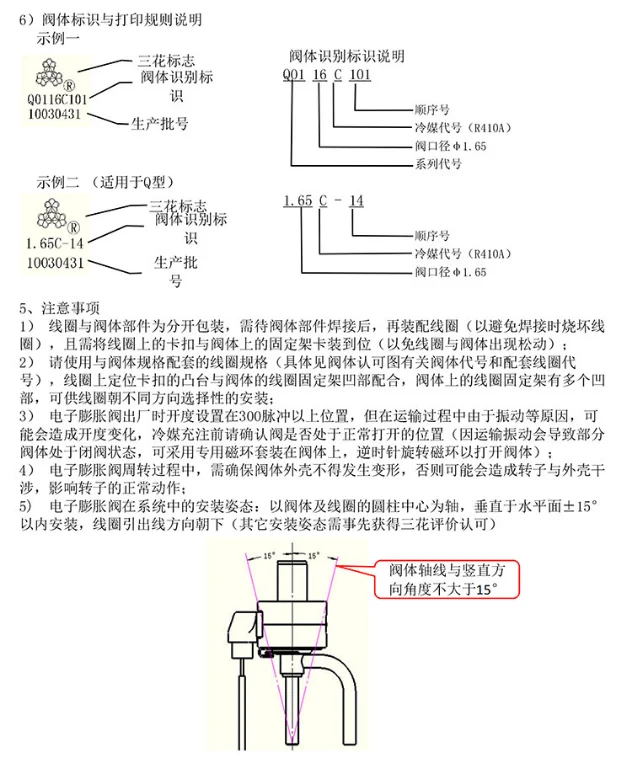 6）阀体标识与打印规则说明
示例一

®
Q0116C101
10030431

三花标志
阀体识别标识
生产批号

阀体识别标识说明
Q01 16 C 101
顺序号
冷媒代号（R410A）
阀口径φ1.65
系列代号

示例二 （适用于Q型）

®
1.65C-14
10030431

三花标志
阀体识别标识
生产批号

1.65 C - 14
顺序号
冷媒代号（R410A）
阀口径φ1.65

5、注意事项
1） 线圈与阀体部件为分开包装，需待阀体部件焊接后，再装配线圈（以避免焊接时烧坏线圈），且需将线圈上的卡扣与阀体上的固定架卡装到位（以免线圈与阀体出现松动）；
2） 请使用与阀体规格配套的线圈规格（具体见阀体认可图有关阀体代号和配套线圈代号），线圈上定位卡扣的凸台与阀体的线圈固定架凹部配合，阀体上的线圈固定架有多个凹部，可供线圈朝不同方向选择性的安装；
3） 电子膨胀阀出厂时开度设置在300脉冲以上位置，但在运输过程中由于振动等原因，可能会造成开度变化，冷媒充注前请确认阀是否处于正常打开的位置（因运输振动会导致部分阀体处于闭阀状态，可采用专用磁环套装在阀体上，逆时针旋转磁环以打开阀体）；
4） 电子膨胀阀周转过程中，需确保阀体外壳不得发生变形，否则可能会造成转子与外壳干涉，影响转子的正常动作；
5） 电子膨胀阀在系统中的安装姿态：以阀体及线圈的圆柱中心为轴，垂直于水平面±15°以内安装，线圈引出线方向朝下（其它安装姿态需事先获得三花评价认可）

15°
15°
阀体轴线与竖直方向角度不大于15°