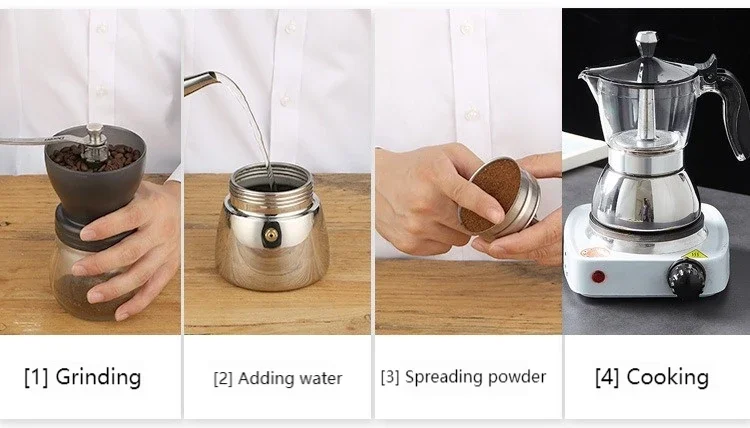 [1] Grinding

[2] Adding water

[3] Spreading powder

[4] Cooking