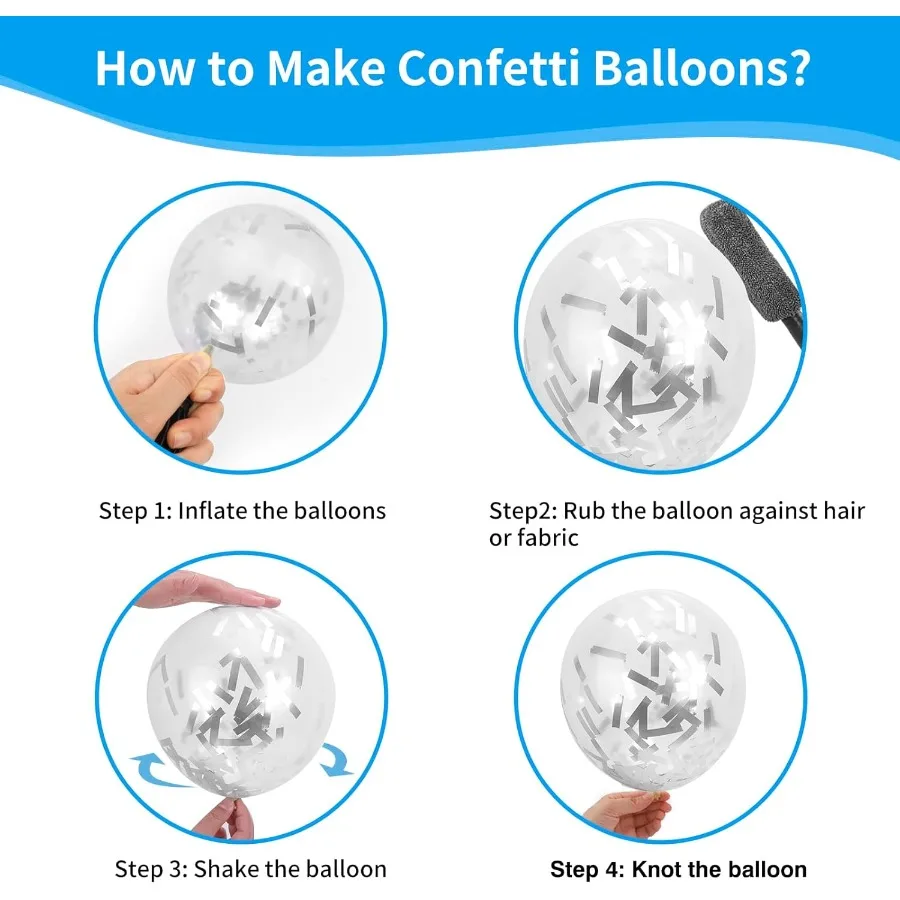 How to Make Confetti Balloons?

Step 1: Inflate the balloons

Step2: Rub the balloon against hair or fabric

Step 3: Shake the balloon

Step 4: Knot the balloon