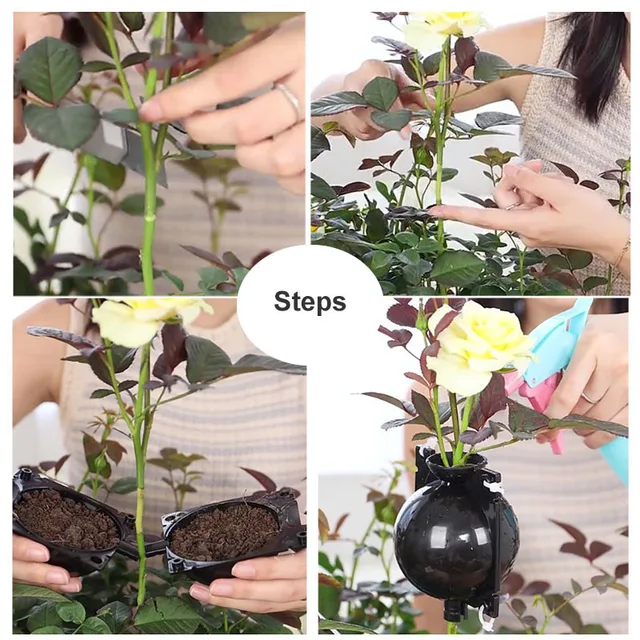 Steps