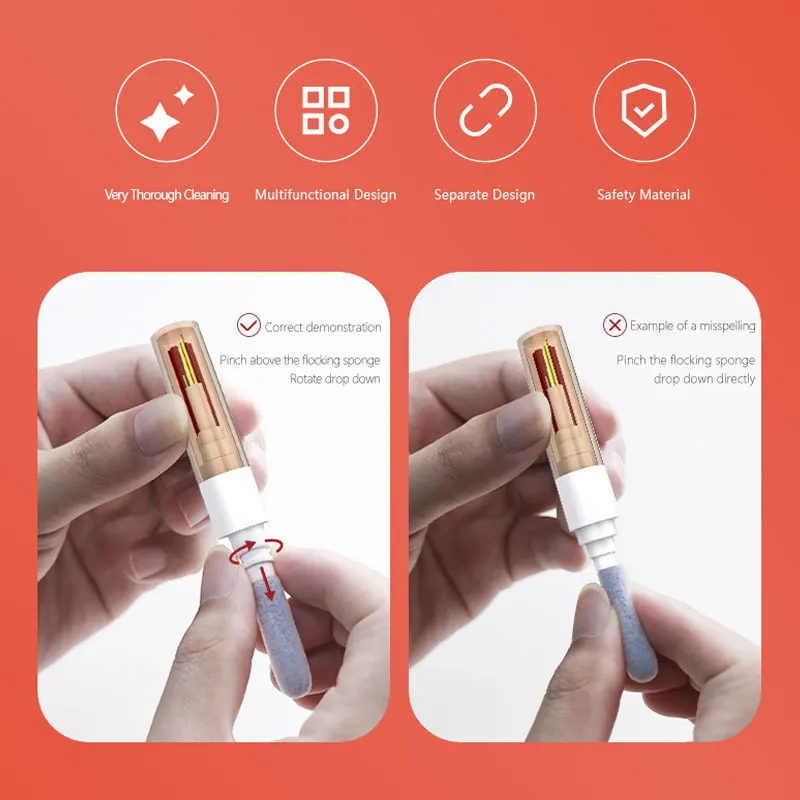 Very Thorough Cleaning

Multifunctional Design

Separate Design

Safety Material

Correct demonstration

Pinch above the flocking sponge
Rotate drop down

Example of a misspelling

Pinch the flocking sponge
drop down directly