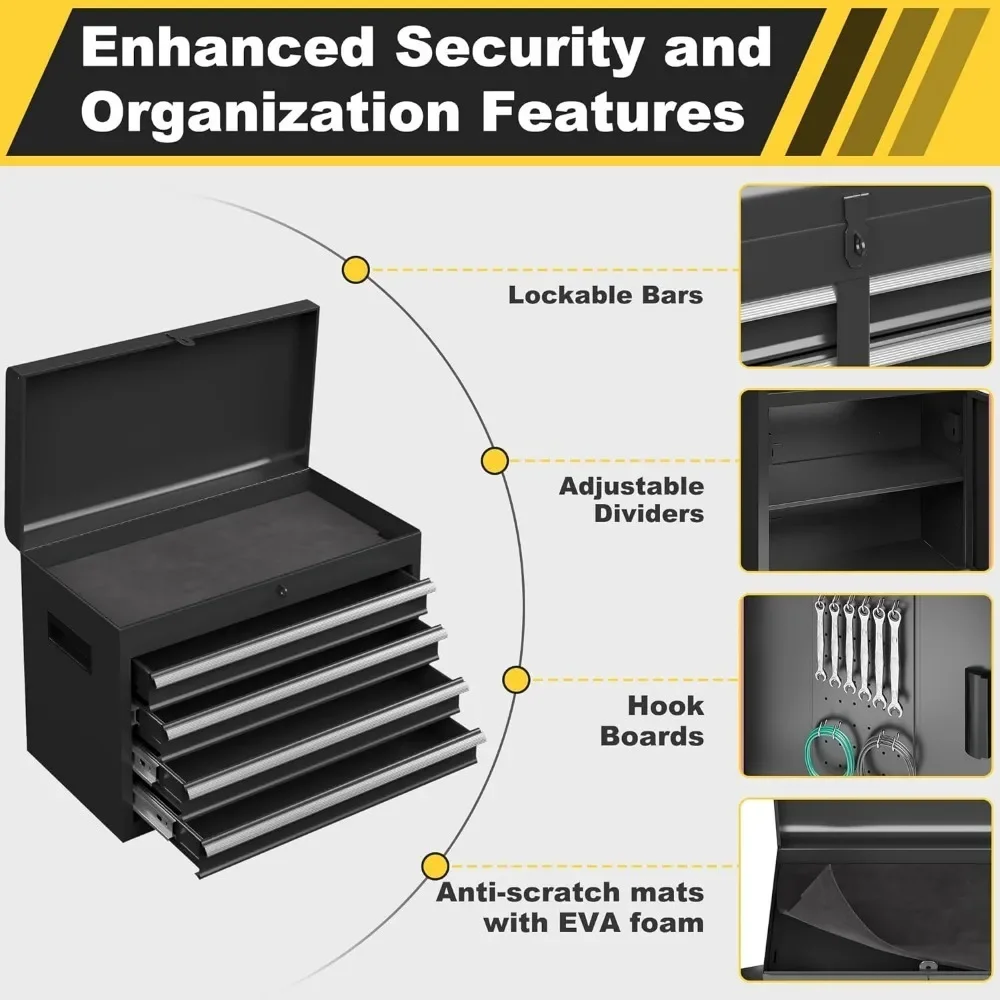 Enhanced Security and Organization Features

Lockable Bars

Adjustable Dividers

Hook Boards

Anti-scratch mats with EVA foam