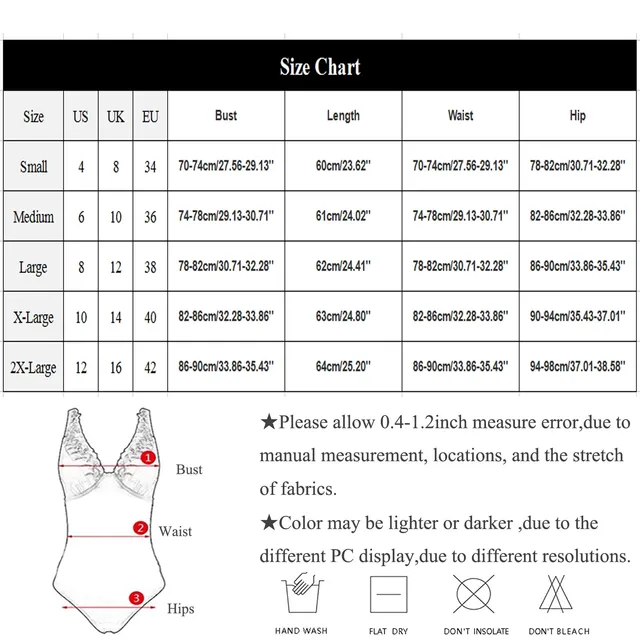 Size Chart

| Size | US | UK | EU | Bust | Length | Waist | Hip |
|---|---|---|---|---|---|---|---|
| Small | 4 | 8 | 34 | 70-74cm/27.56-29.13'' | 60cm/23.62'' | 70-74cm/27.56-29.13'' | 78-82cm/30.71-32.28'' |
| Medium | 6 | 10 | 36 | 74-78cm/29.13-30.71'' | 61cm/24.02'' | 74-78cm/29.13-30.71'' | 82-86cm/32.28-33.86'' |
| Large | 8 | 12 | 38 | 78-82cm/30.71-32.28'' | 62cm/24.41'' | 78-82cm/30.71-32.28'' | 86-90cm/33.86-35.43'' |
| X-Large | 10 | 14 | 40 | 82-86cm/32.28-33.86'' | 63cm/24.80'' | 82-86cm/32.28-33.86'' | 90-94cm/35.43-37.01'' |
| 2X-Large | 12 | 16 | 42 | 86-90cm/33.86-35.43'' | 64cm/25.20'' | 86-90cm/33.86-35.43'' | 94-98cm/37.01-38.58'' |

1 Bust
2 Waist
3 Hips

★Please allow 0.4-1.2inch measure error,due to manual measurement, locations, and the stretch of fabrics.

★Color may be lighter or darker ,due to the different PC display,due to different resolutions.

HAND WASH FLAT DRY DON'T INSOLATE DON'T BLEACH