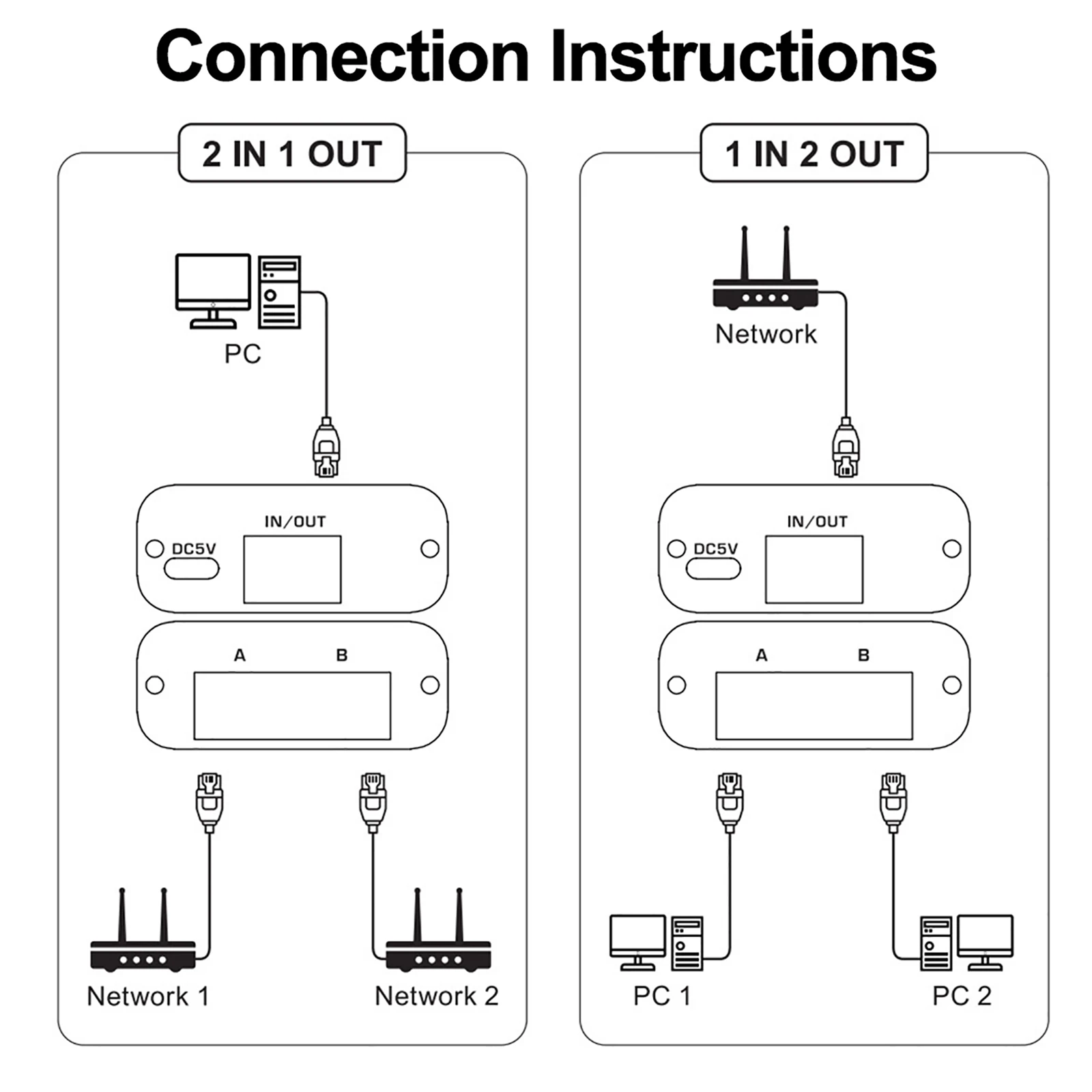 Connection Instructions

2 IN 1 OUT

PC

IN/OUT

DC5V

A B

Network 1

Network 2

1 IN 2 OUT

Network

IN/OUT

DC5V

A B

PC 1

PC 2