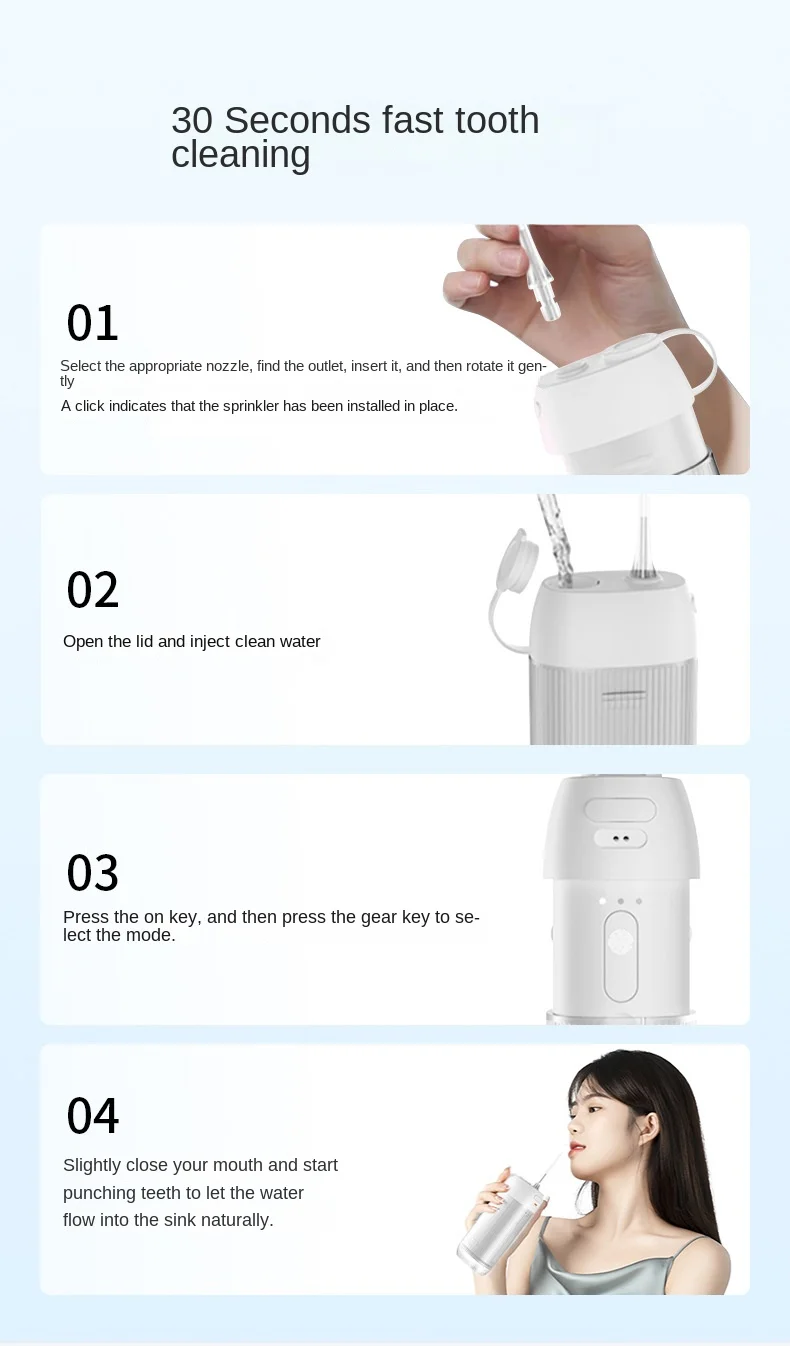 30 Seconds fast tooth cleaning

01

Select the appropriate nozzle, find the outlet, insert it, and then rotate it gently

A click indicates that the sprinkler has been installed in place.

02

Open the lid and inject clean water

03

Press the on key, and then press the gear key to select the mode.

04

Slightly close your mouth and start punching teeth to let the water flow into the sink naturally.