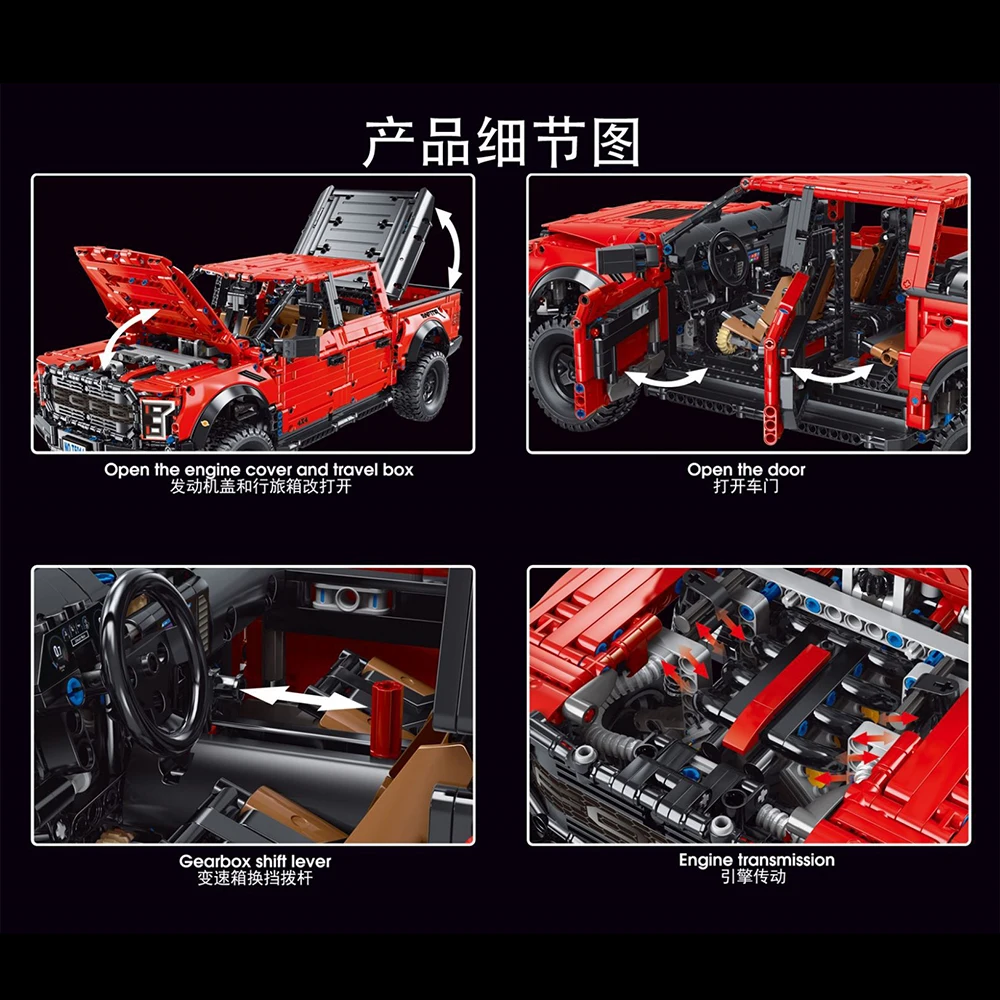 产品细节图

Open the engine cover and travel box
发动机盖和行旅箱改打开

Open the door
打开车门

Gearbox shift lever
变速箱换挡拨杆

Engine transmission
引擎传动