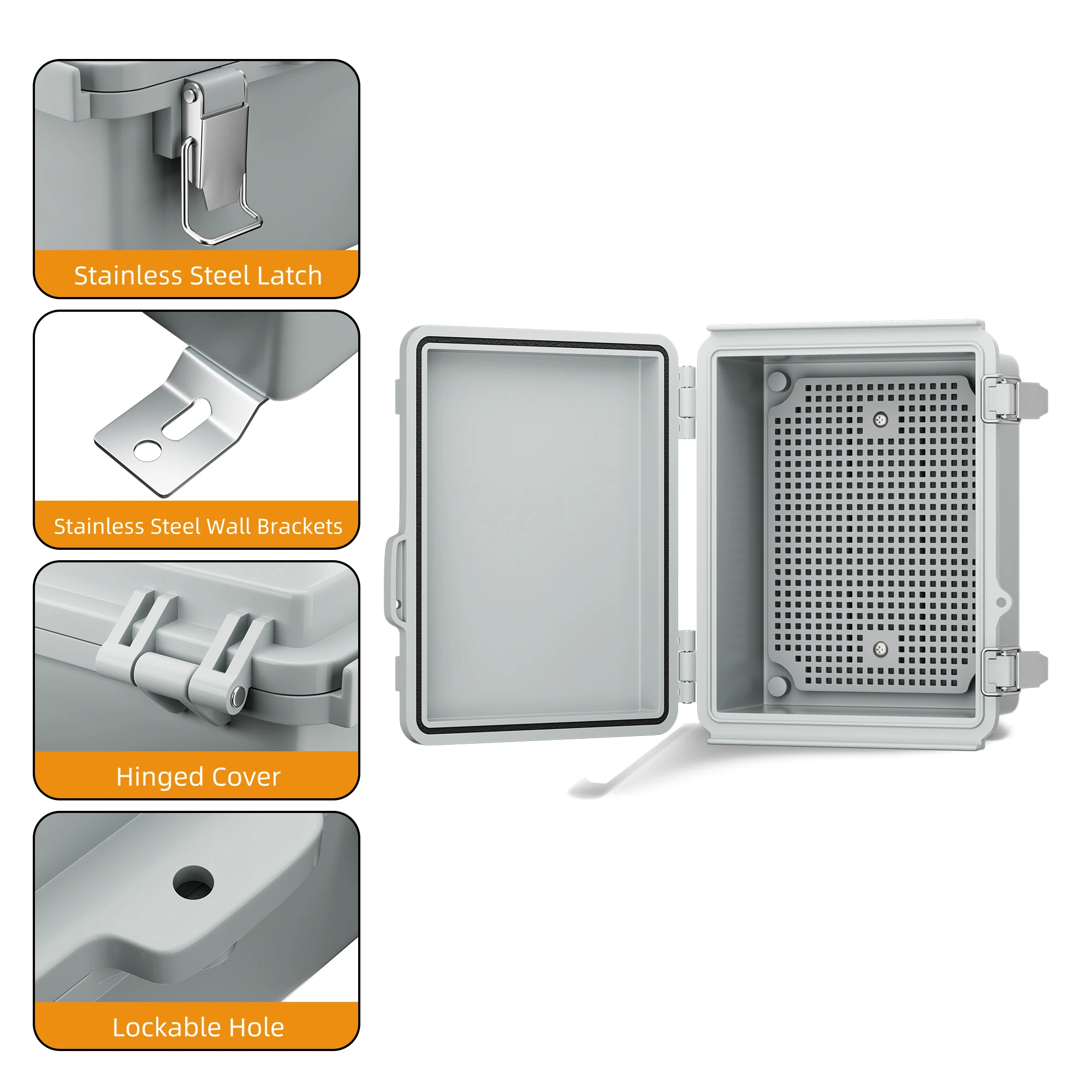 Stainless Steel Latch

Stainless Steel Wall Brackets

Hinged Cover

Lockable Hole