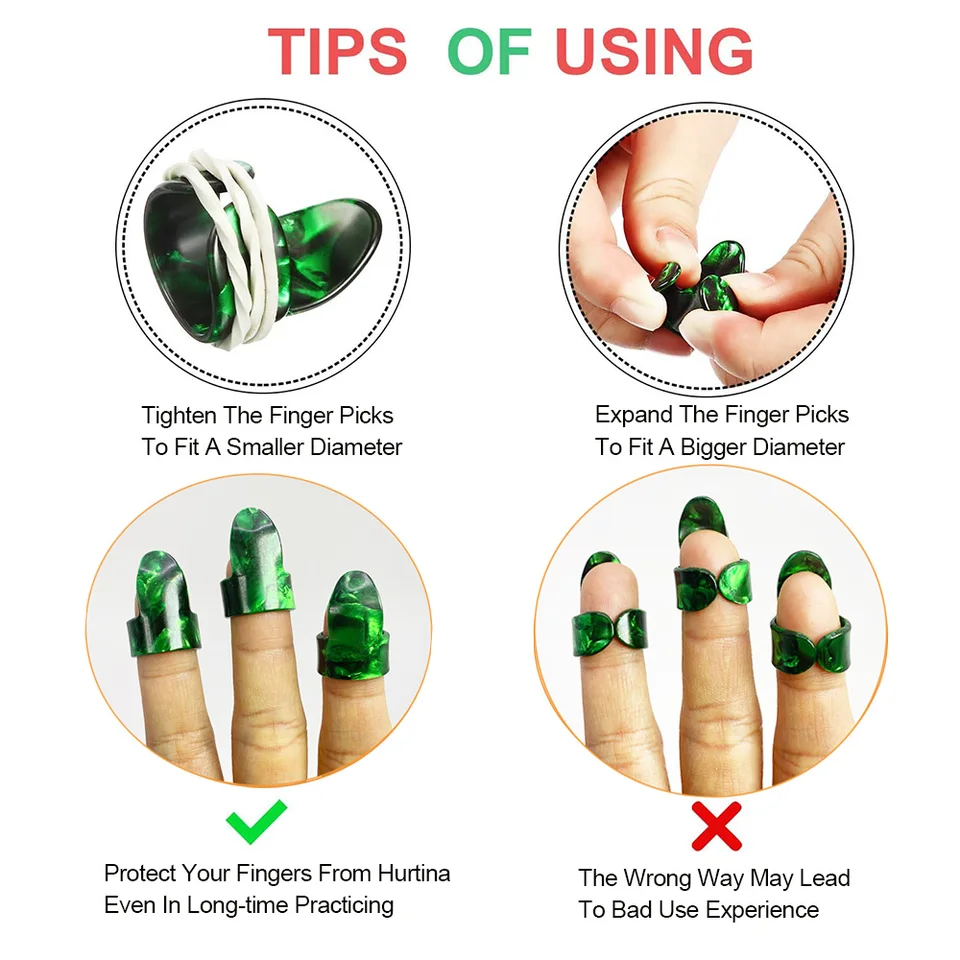 TIPS OF USING

Tighten The Finger Picks To Fit A Smaller Diameter

Expand The Finger Picks To Fit A Bigger Diameter

Protect Your Fingers From Hurtina Even In Long-time Practicing

The Wrong Way May Lead To Bad Use Experience