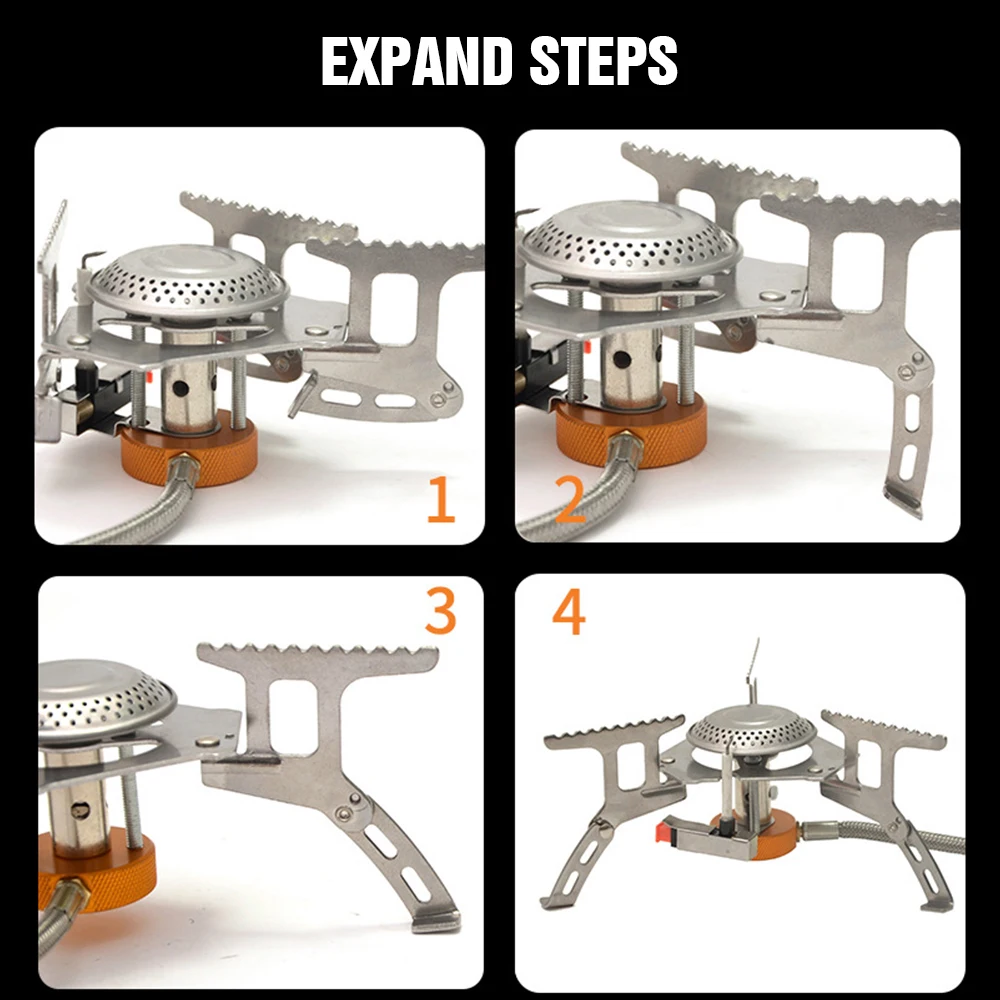 EXPAND STEPS

1

2

3

4