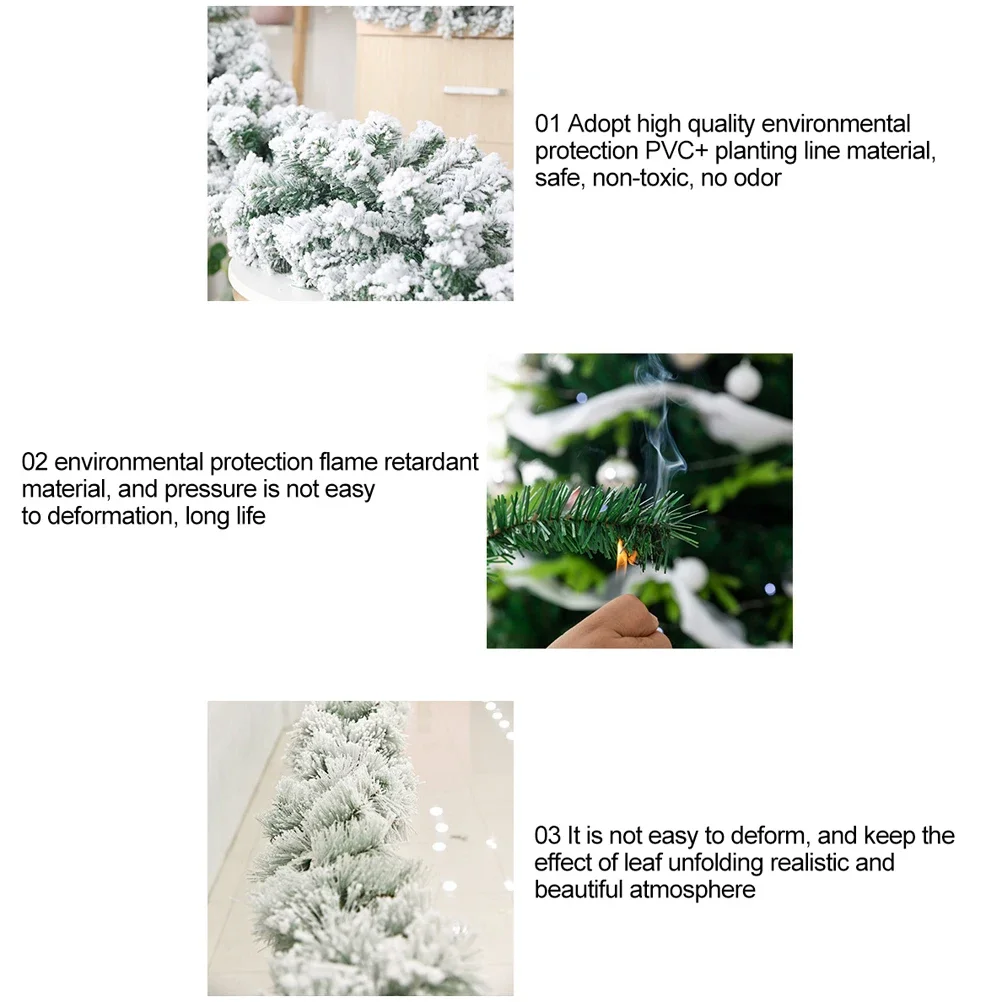 01 Adopt high quality environmental protection PVC+ planting line material, safe, non-toxic, no odor

02 environmental protection flame retardant material, and pressure is not easy to deformation, long life

03 It is not easy to deform, and keep the effect of leaf unfolding realistic and beautiful atmosphere