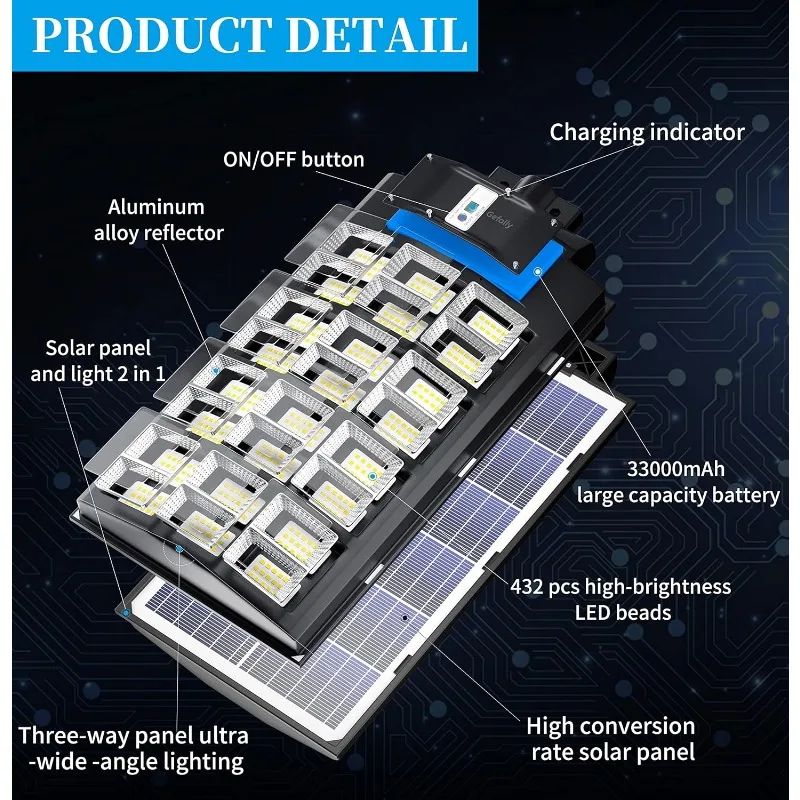 PRODUCT DETAIL

Charging indicator

ON/OFF button

Aluminum alloy reflector

Gefolly

Solar panel and light 2 in 1

33000mAh large capacity battery

432 pcs high-brightness LED beads

High conversion rate solar panel

Three-way panel ultra -wide -angle lighting