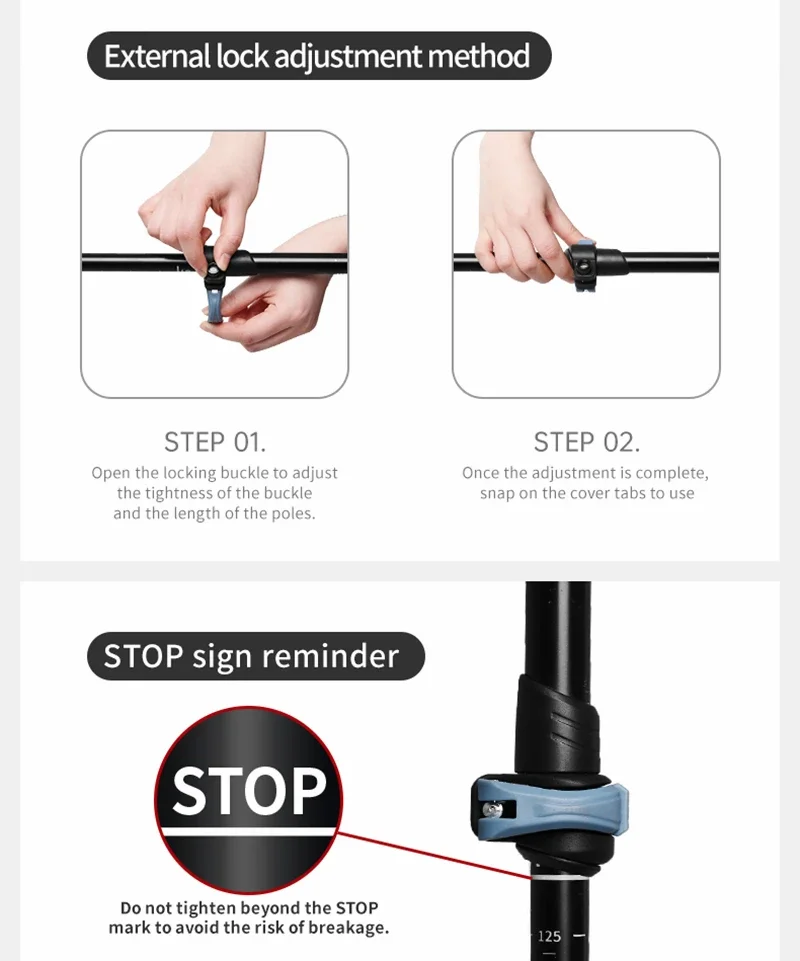 External lock adjustment method

STEP 01.
Open the locking buckle to adjust the tightness of the buckle and the length of the poles.

STEP 02.
Once the adjustment is complete, snap on the cover tabs to use

STOP sign reminder

STOP

Do not tighten beyond the STOP mark to avoid the risk of breakage.

125