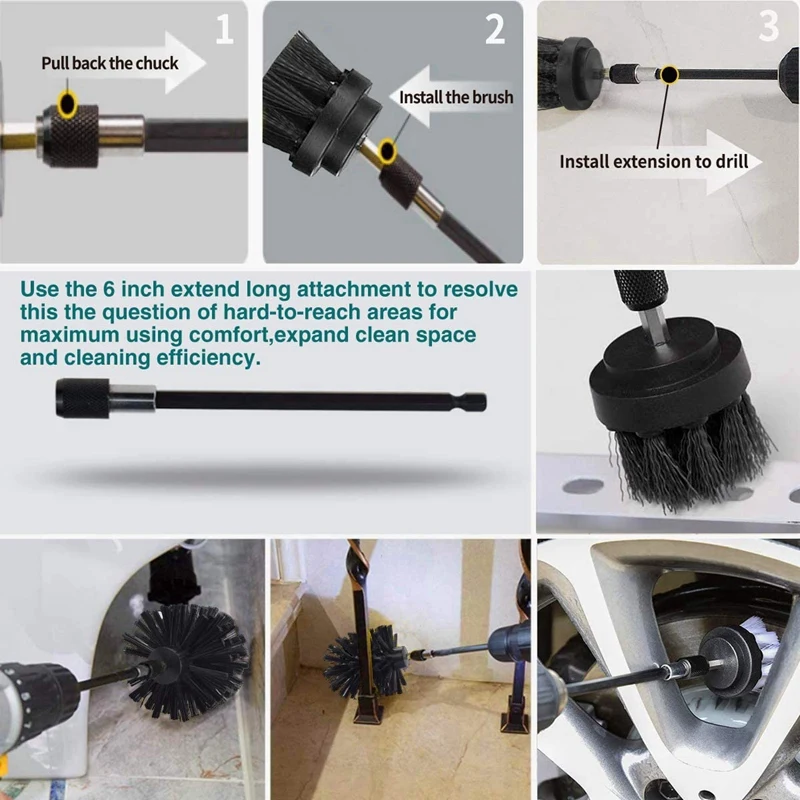 1

Pull back the chuck

2

Install the brush

3

Install extension to drill

Use the 6 inch extend long attachment to resolve this the question of hard-to-reach areas for maximum using comfort,expand clean space and cleaning efficiency.