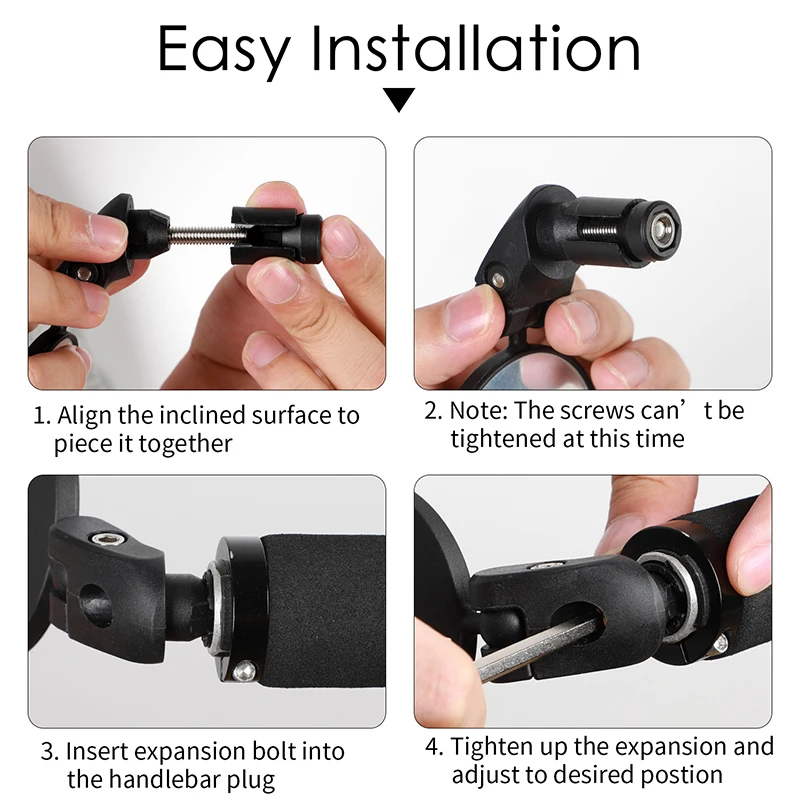 Easy Installation

1. Align the inclined surface to piece it together

2. Note: The screws can’t be tightened at this time

3. Insert expansion bolt into the handlebar plug

4. Tighten up the expansion and adjust to desired postion