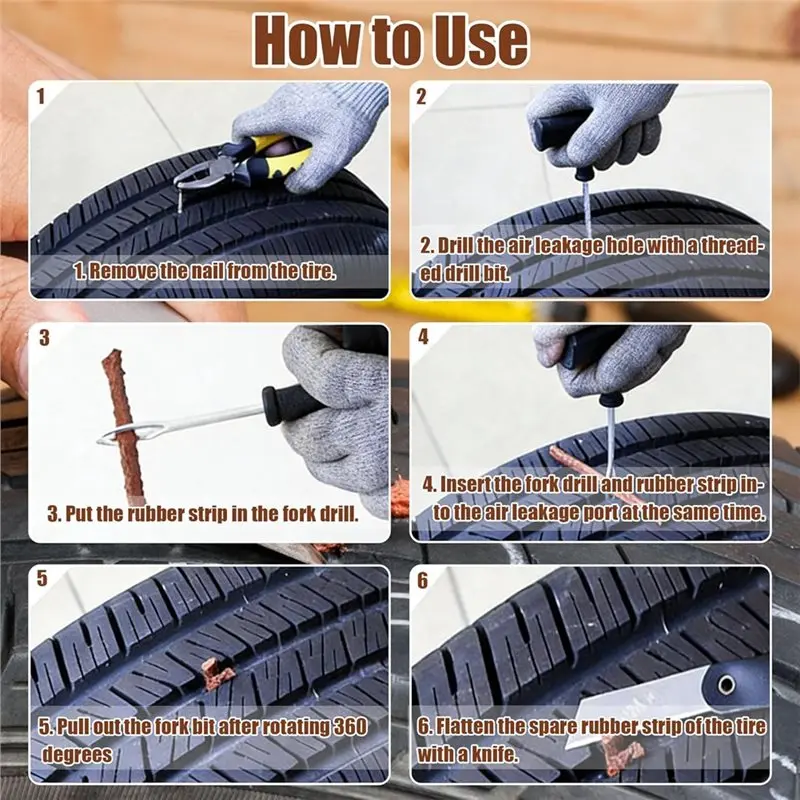 How to Use

1

1. Remove the nail from the tire.

2

2. Drill the air leakage hole with a threaded drill bit.

3

3. Put the rubber strip in the fork drill.

4

4. Insert the fork drill and rubber strip into the air leakage port at the same time.

5

5. Pull out the fork bit after rotating 360 degrees

6

6. Flatten the spare rubber strip of the tire with a knife.