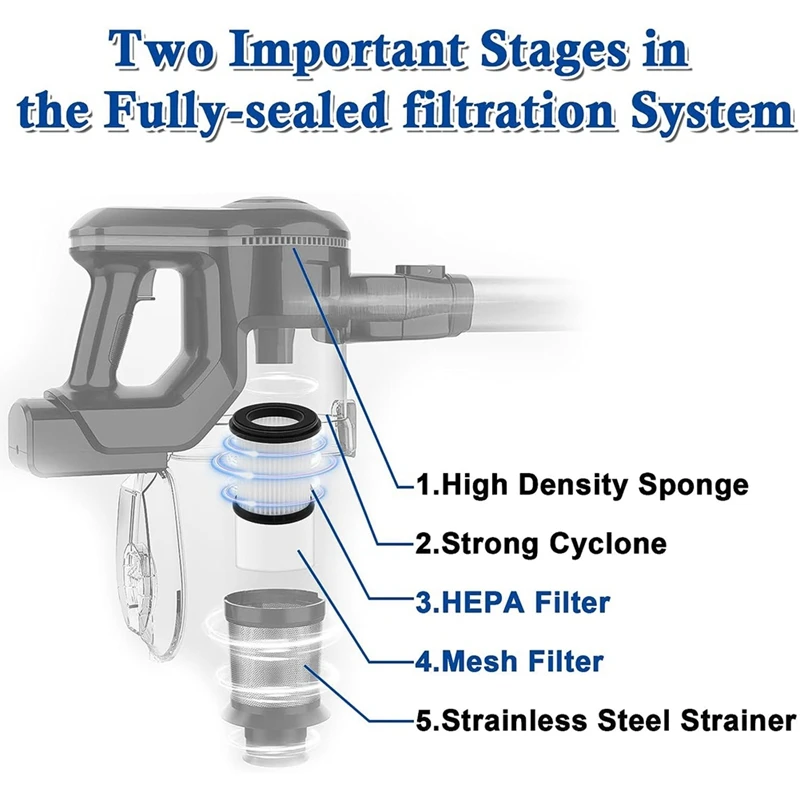 Two Important Stages in the Fully-sealed filtration System

1.High Density Sponge

2.Strong Cyclone

3.HEPA Filter

4.Mesh Filter

5.Strainless Steel Strainer