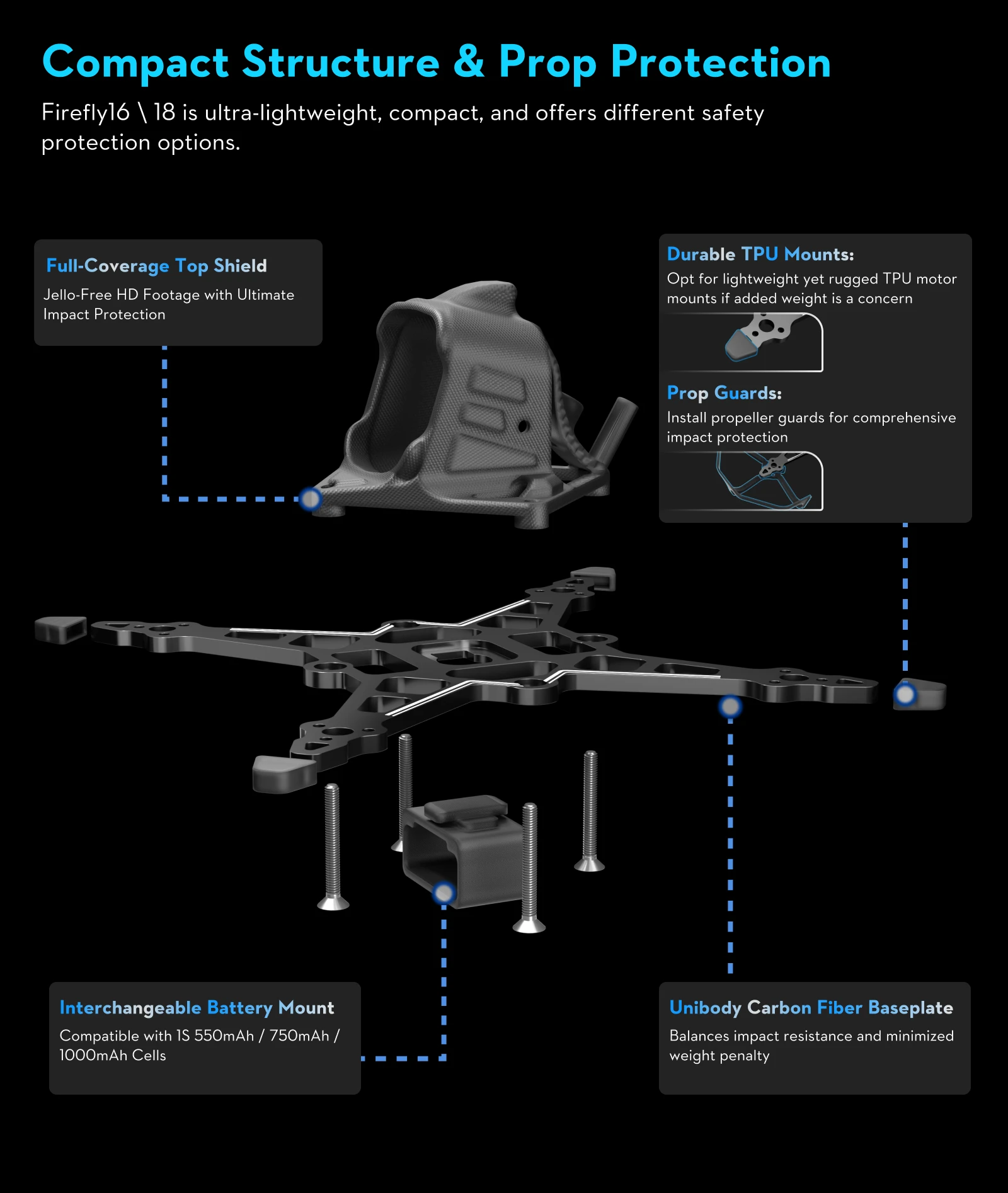 Compact Structure & Prop Protection

Firefly16 \ 18 is ultra-lightweight, compact, and offers different safety protection options.

Full-Coverage Top Shield

Jello-Free HD Footage with Ultimate Impact Protection

Durable TPU Mounts:

Opt for lightweight yet rugged TPU motor mounts if added weight is a concern

Prop Guards:

Install propeller guards for comprehensive impact protection

Interchangeable Battery Mount

Compatible with 1S 550mAh / 750mAh / 1000mAh Cells

Unibody Carbon Fiber Baseplate

Balances impact resistance and minimized weight penalty