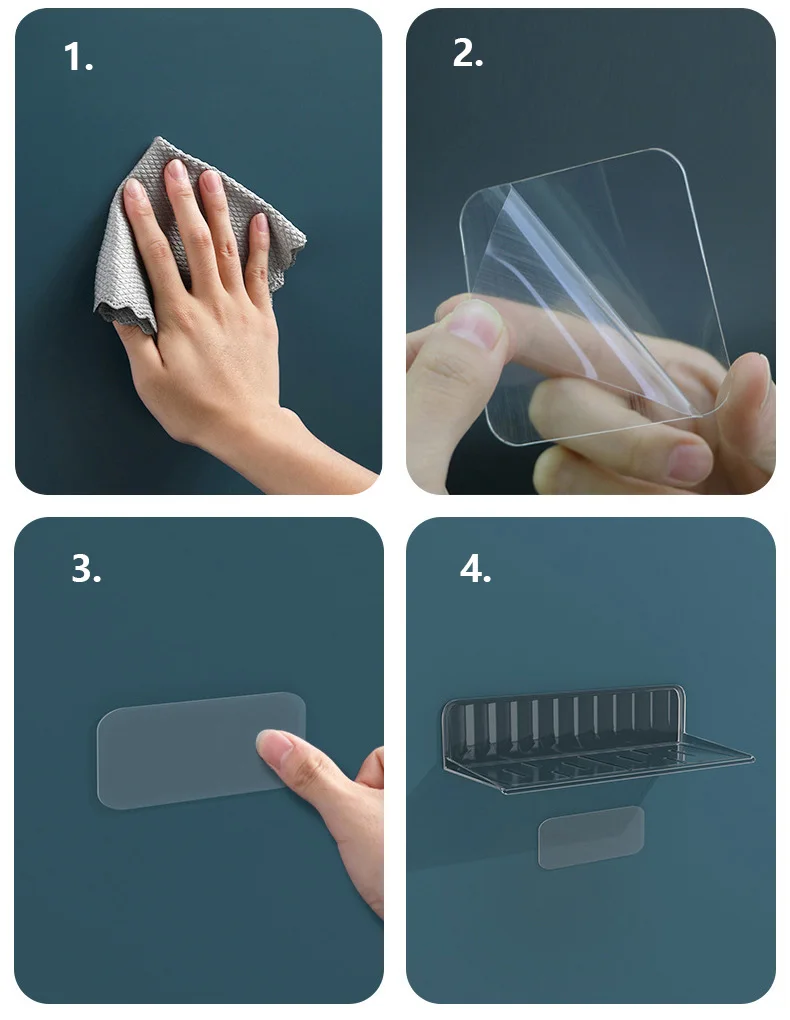 1.

2.

3.

4.