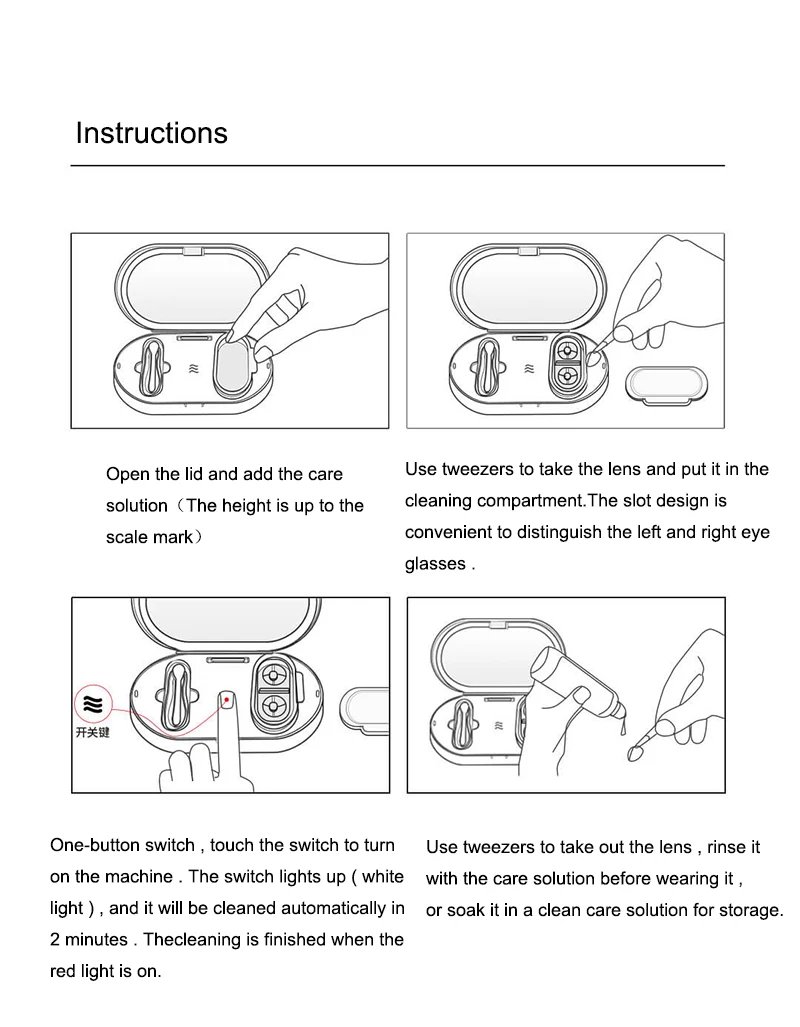 Instructions

Open the lid and add the care solution（The height is up to the scale mark）

Use tweezers to take the lens and put it in the cleaning compartment.The slot design is convenient to distinguish the left and right eye glasses .

开关键

One-button switch , touch the switch to turn on the machine . The switch lights up ( white light ) , and it will be cleaned automatically in 2 minutes . Thecleaning is finished when the red light is on.

Use tweezers to take out the lens , rinse it with the care solution before wearing it , or soak it in a clean care solution for storage.