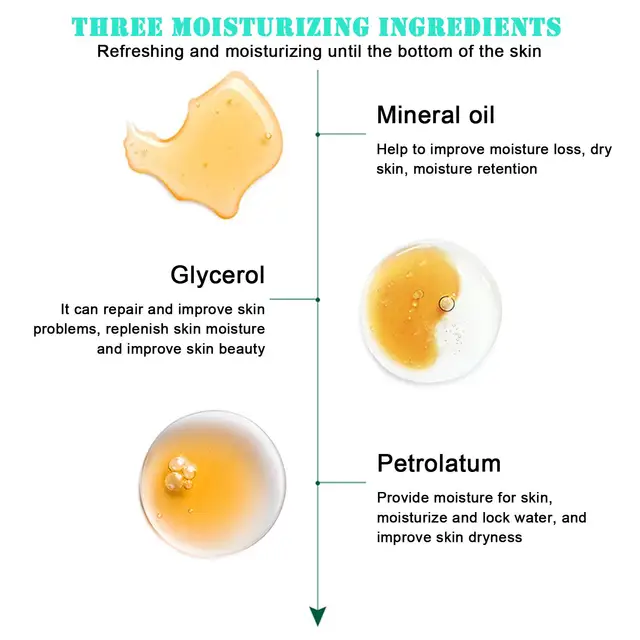 THREE MOISTURIZING INGREDIENTS
Refreshing and moisturizing until the bottom of the skin

Mineral oil
Help to improve moisture loss, dry skin, moisture retention

Glycerol
It can repair and improve skin problems, replenish skin moisture and improve skin beauty

Petrolatum
Provide moisture for skin, moisturize and lock water, and improve skin dryness