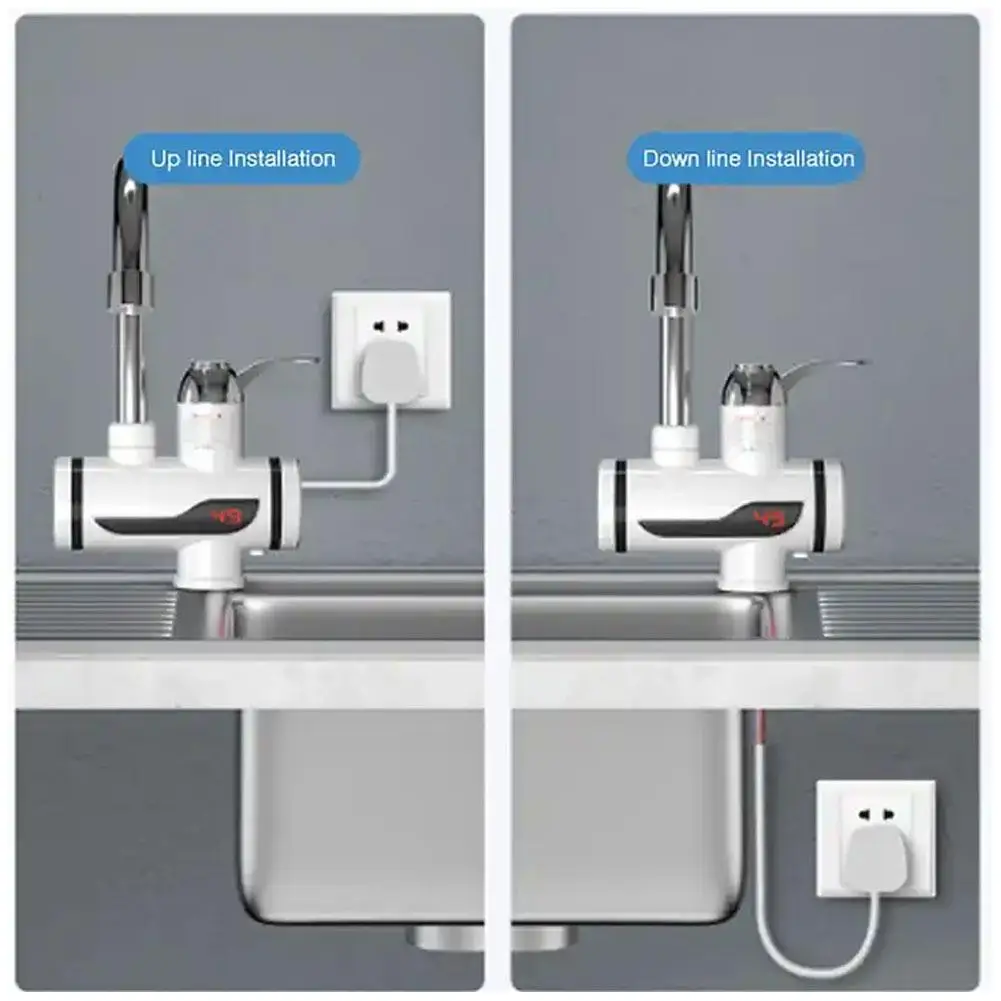 Up line Installation

49

Down line Installation

49