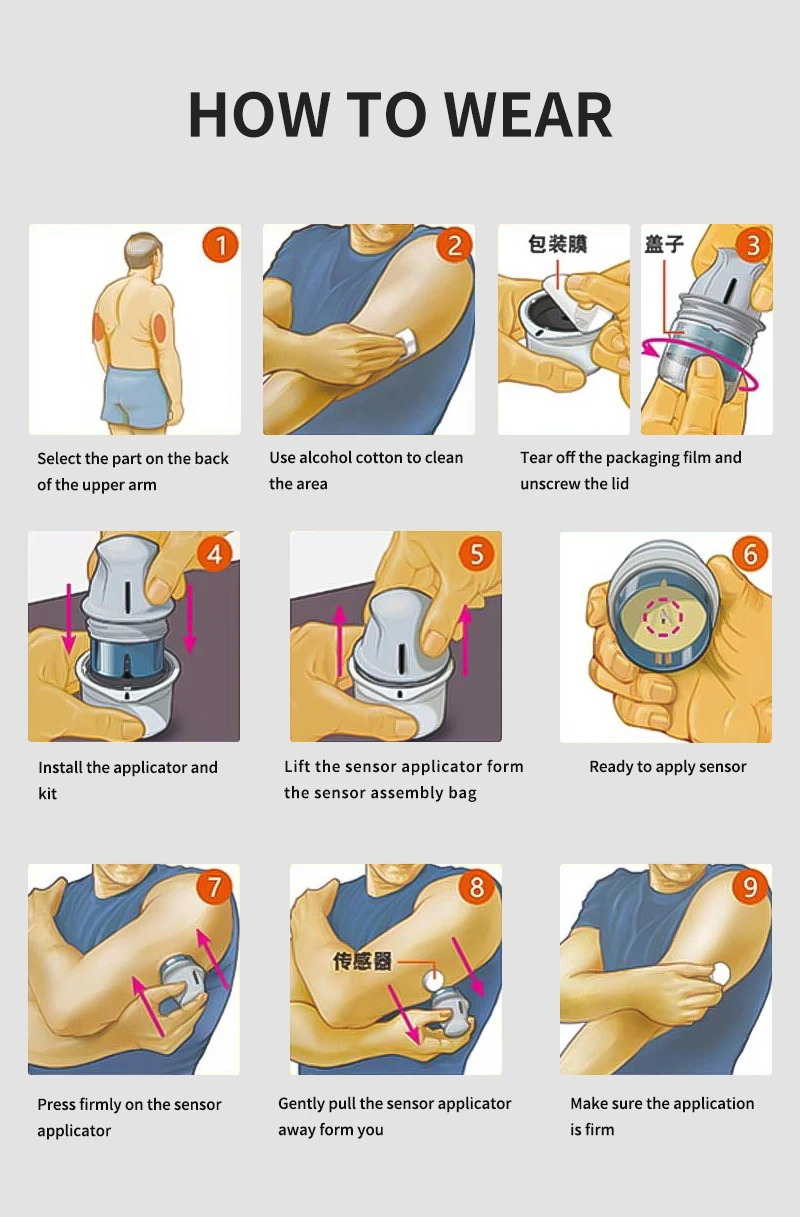 HOW TO WEAR

1

Select the part on the back of the upper arm

2

Use alcohol cotton to clean the area

包装膜

盖子

3

Tear off the packaging film and unscrew the lid

4

Install the applicator and kit

5

Lift the sensor applicator form the sensor assembly bag

6

Ready to apply sensor

7

Press firmly on the sensor applicator

8

传感器

Gently pull the sensor applicator away form you

9

Make sure the application is firm