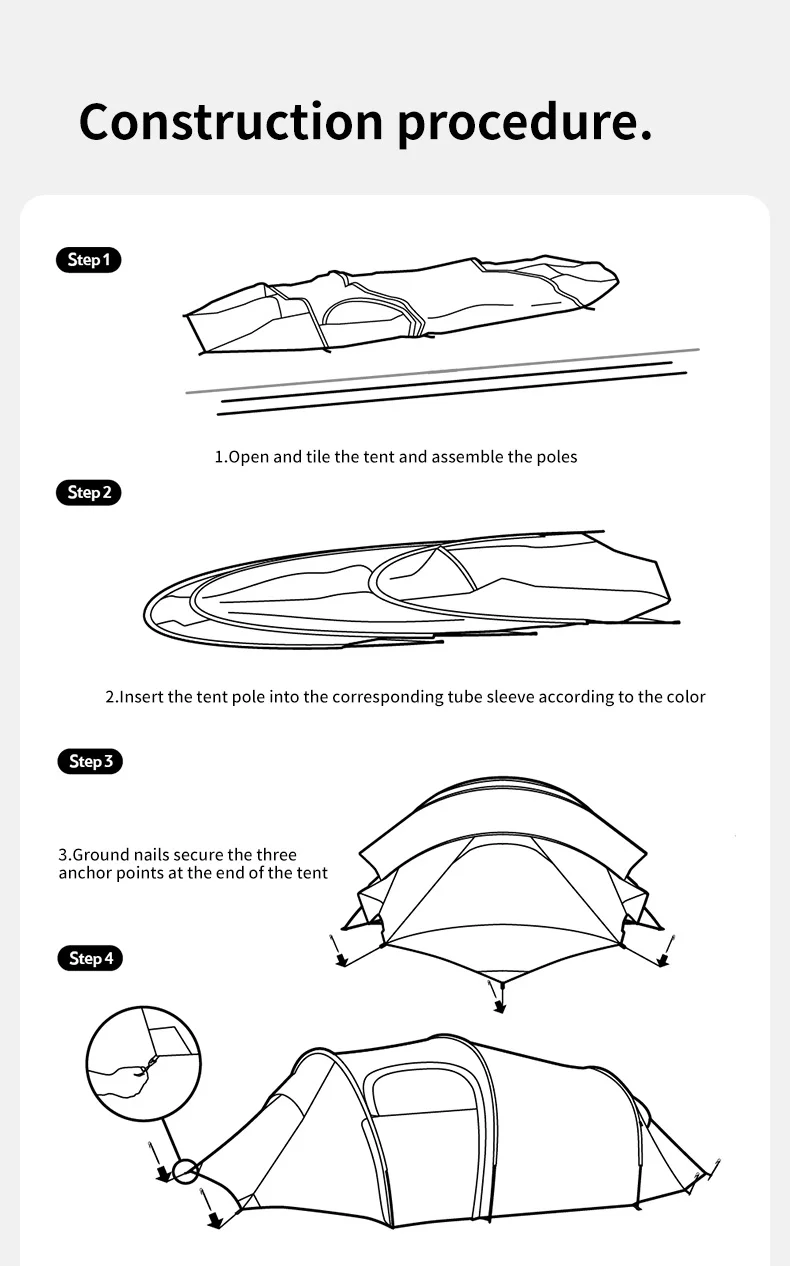 Construction procedure.

Step 1

1.Open and tile the tent and assemble the poles

Step 2

2.Insert the tent pole into the corresponding tube sleeve according to the color

Step 3

3.Ground nails secure the three anchor points at the end of the tent

Step 4