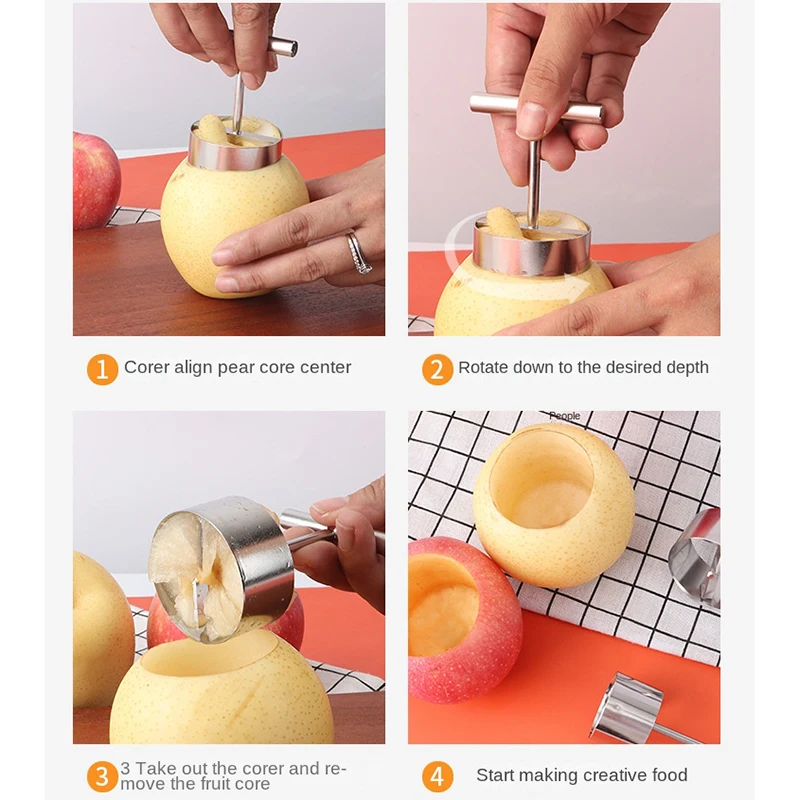 1 Corer align pear core center

2 Rotate down to the desired depth

People

3 3 Take out the corer and remove the fruit core

4 Start making creative food