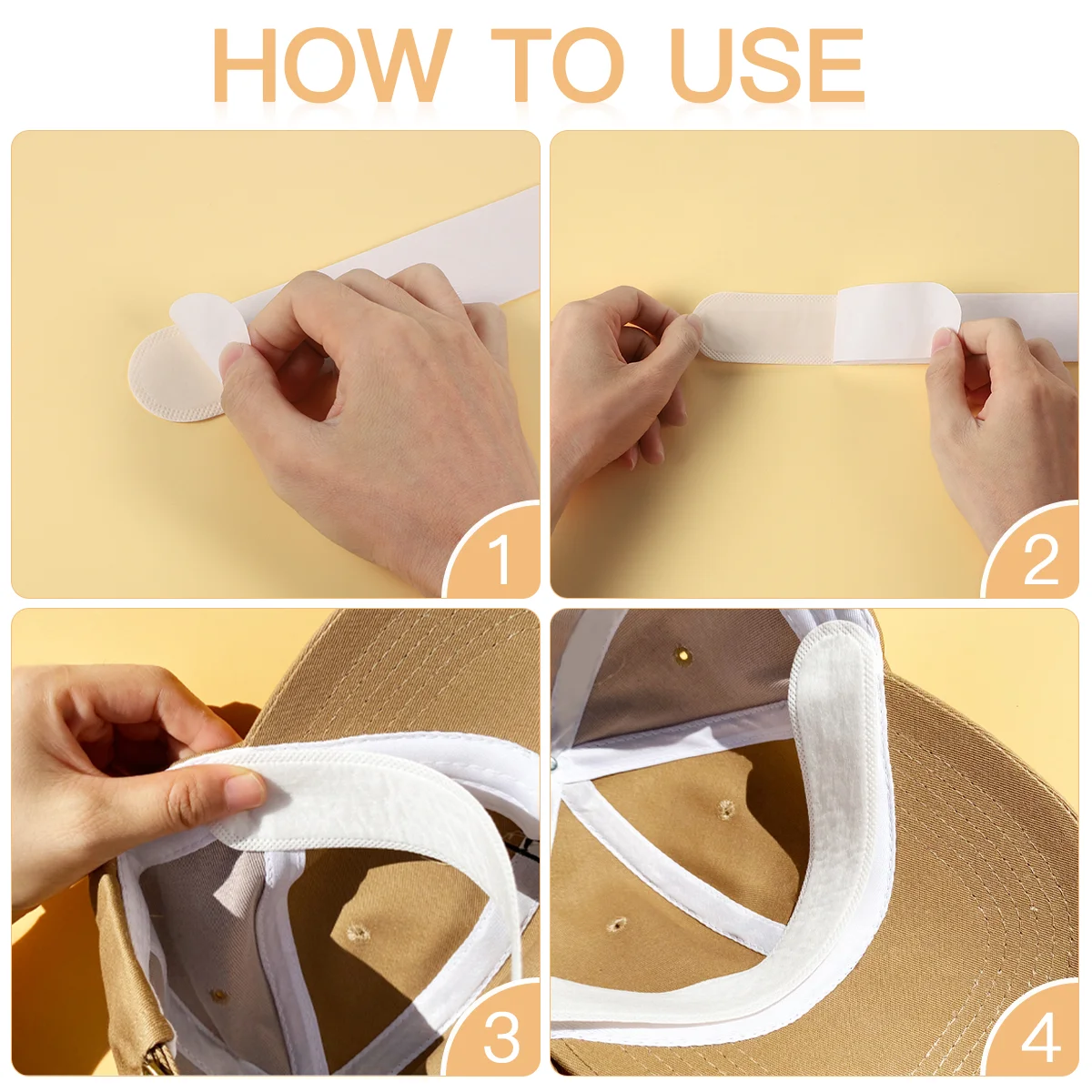 HOW TO USE

1

2

3

4