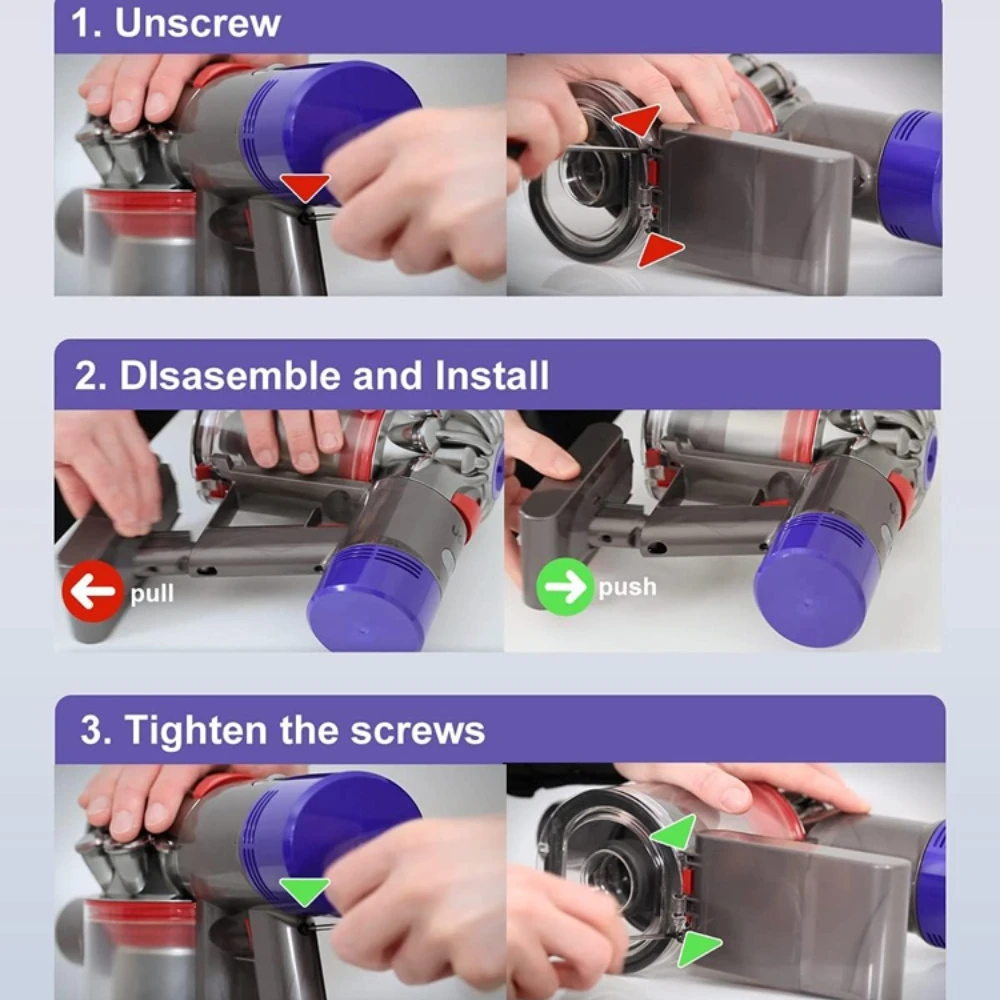 1. Unscrew

2. DIsasemble and Install

pull

push

3. Tighten the screws