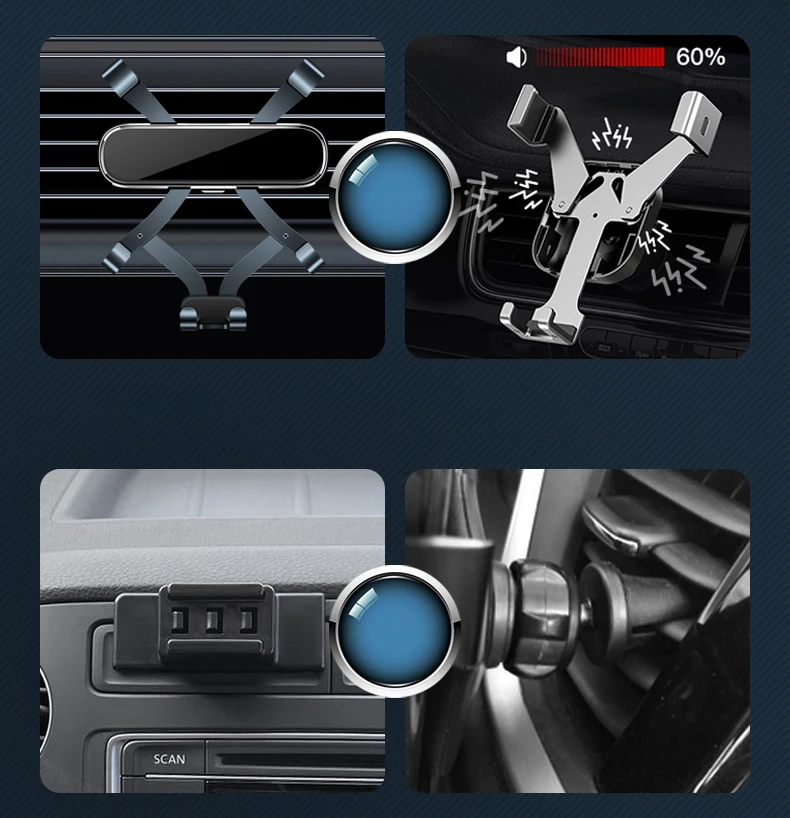 60%

SCAN