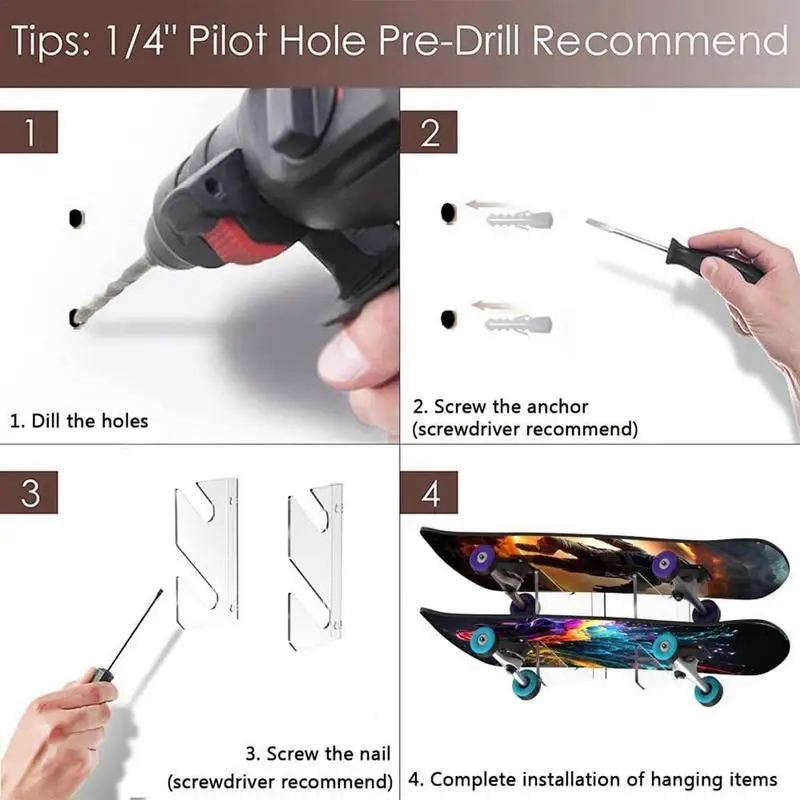 Tips: 1/4" Pilot Hole Pre-Drill Recommend

1

1. Dill the holes

2

2. Screw the anchor (screwdriver recommend)

3

3. Screw the nail (screwdriver recommend)

4

4. Complete installation of hanging items